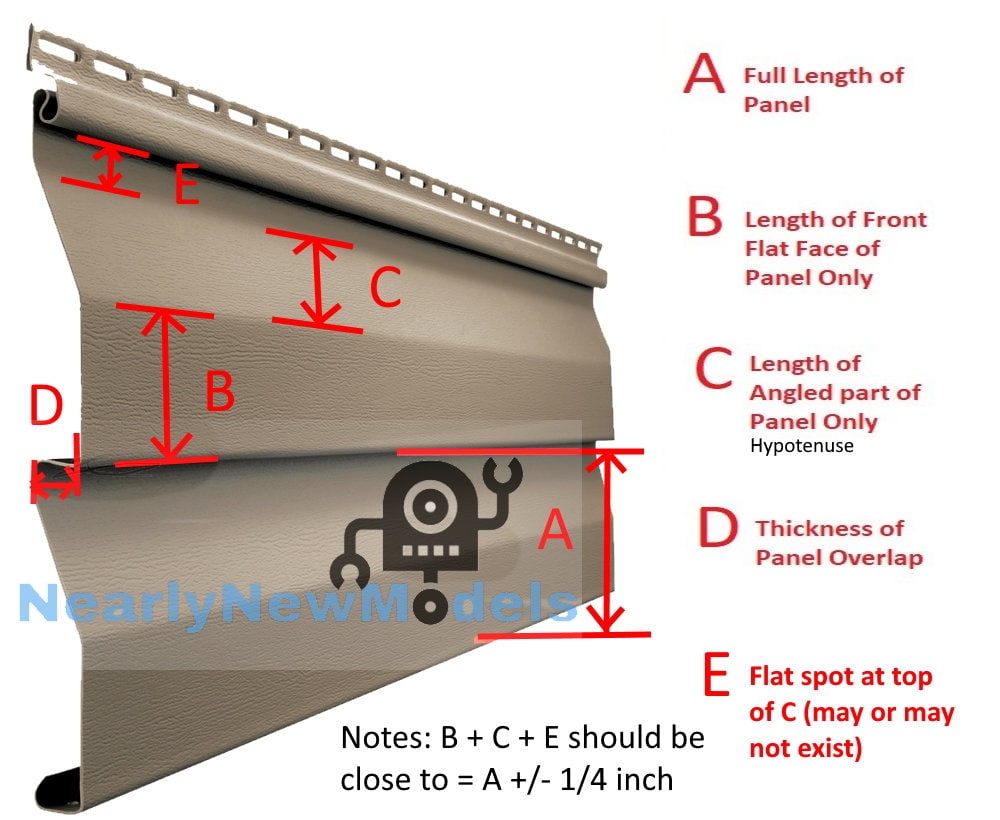 E

C

B

D

A

NearlyNewModels

A Full Length of Panel

B Length of Front Flat Face of Panel Only

C Length of Angled part of Panel Only
Hypotenuse

D Thickness of Panel Overlap

E Flat spot at top of C (may or may not exist)

Notes: B + C + E should be close to = A +/- 1/4 inch