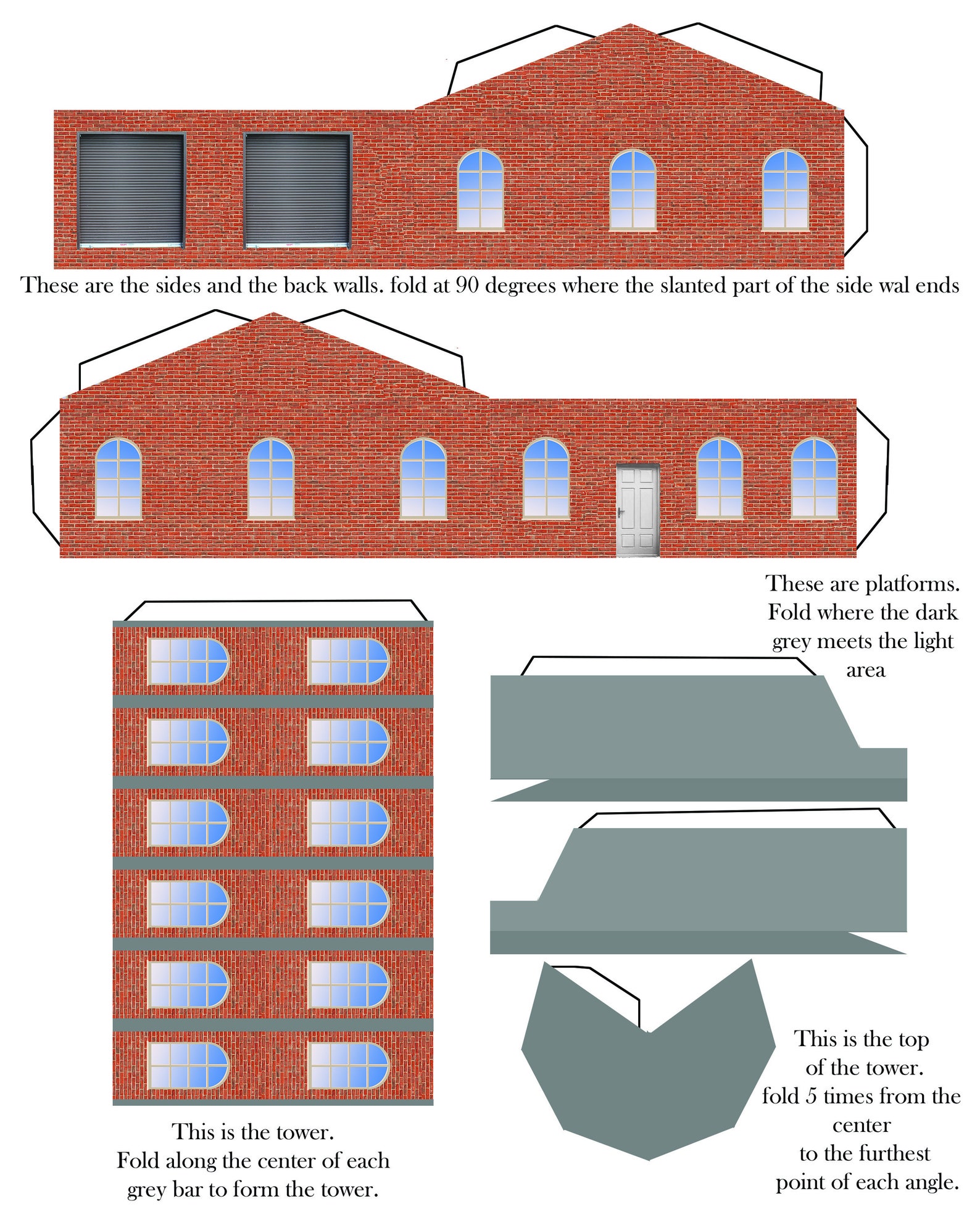 These are the sides and the back walls. fold at 90 degrees where the slanted part of the side wal ends

These are platforms. Fold where the dark grey meets the light area

This is the tower. Fold along the center of each grey bar to form the tower.

This is the top of the tower. fold 5 times from the center to the furthest point of each angle.