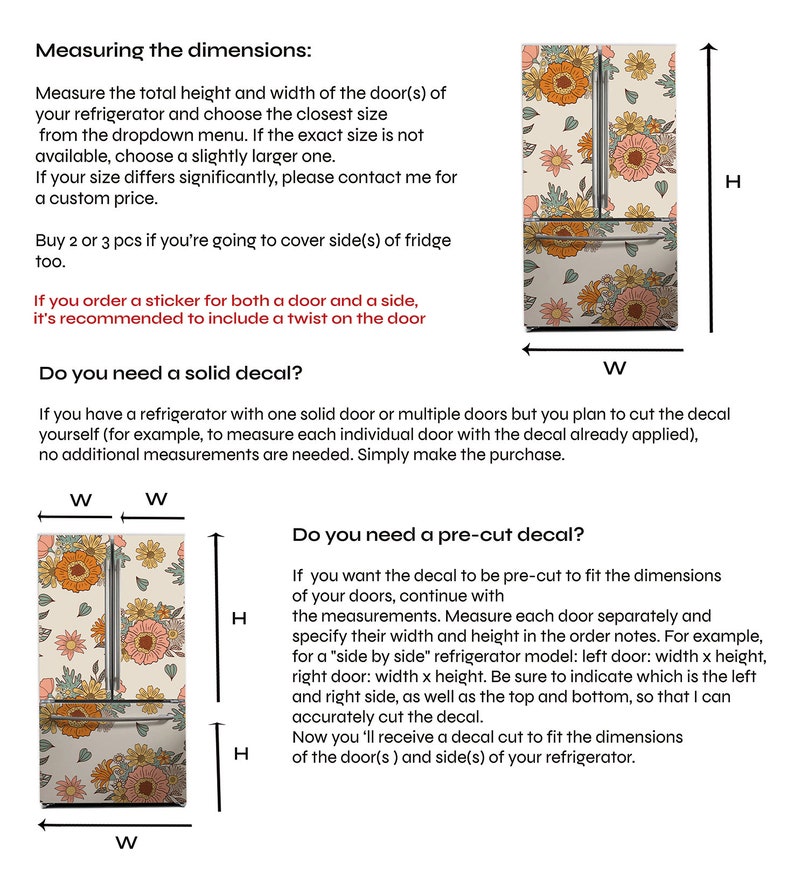 Measuring the dimensions:

Measure the total height and width of the door(s) of your refrigerator and choose the closest size from the dropdown menu. If the exact size is not available, choose a slightly larger one.
If your size differs significantly, please contact me for a custom price.

Buy 2 or 3 pcs if you're going to cover side(s) of fridge too.

If you order a sticker for both a door and a side, it's recommended to include a twist on the door

H

W

Do you need a solid decal?

If you have a refrigerator with one solid door or multiple doors but you plan to cut the decal yourself (for example, to measure each individual door with the decal already applied), no additional measurements are needed. Simply make the purchase.

W W

H

H

W

Do you need a pre-cut decal?

If you want the decal to be pre-cut to fit the dimensions of your doors, continue with the measurements. Measure each door separately and specify their width and height in the order notes. For example, for a "side by side" refrigerator model: left door: width x height, right door: width x height. Be sure to indicate which is the left and right side, as well as the top and bottom, so that I can accurately cut the decal.
Now you 'll receive a decal cut to fit the dimensions of the door(s ) and side(s) of your refrigerator.