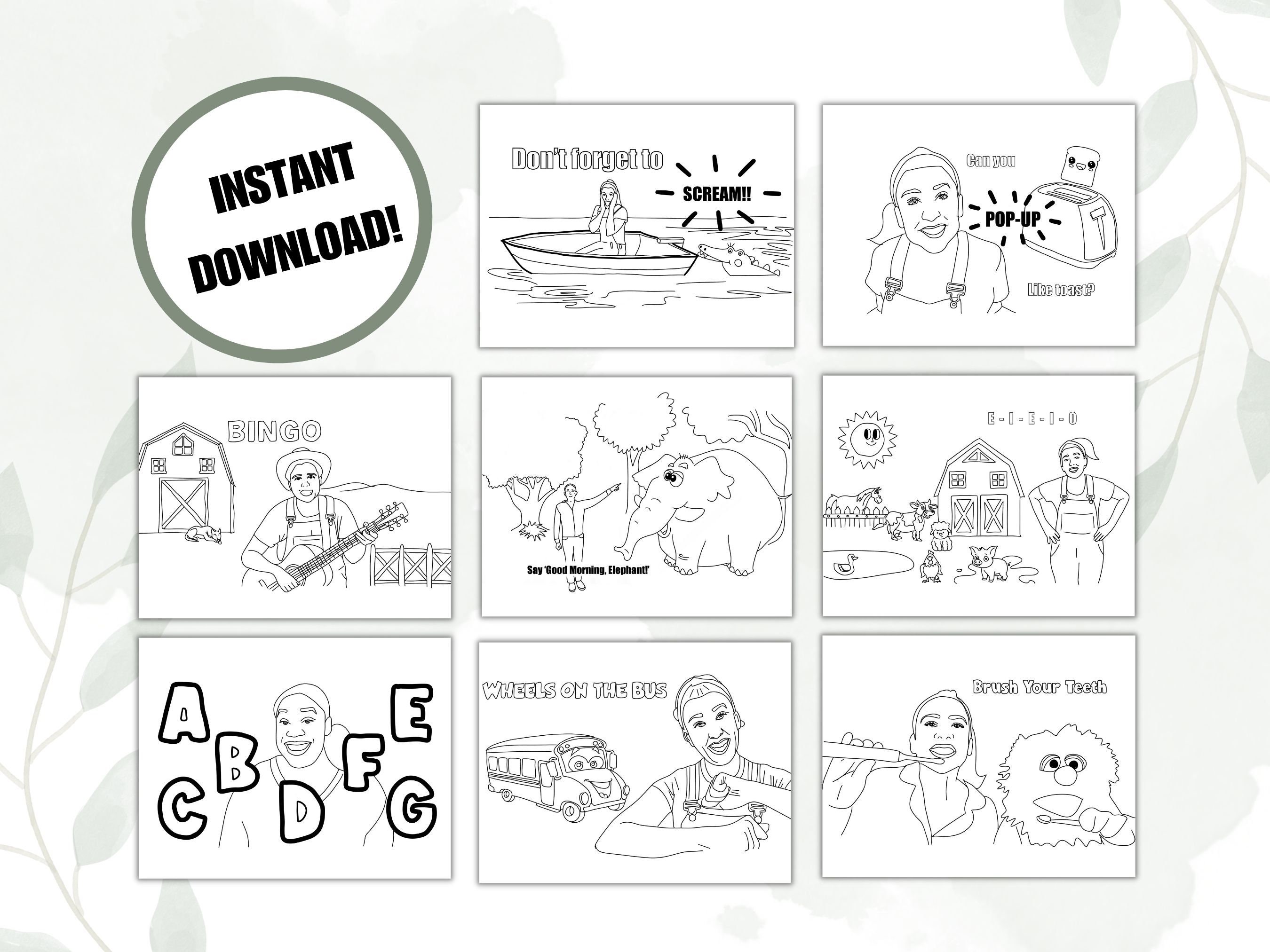 INSTANT DOWNLOAD!

Don't forget to SCREAM!!

Can you POP-UP Like toast?

BINGO

Say 'Good Morning, Elephant!'

E - I - E - I - O

A B C D E F G

WHEELS ON THE BUS

Brush Your Teeth