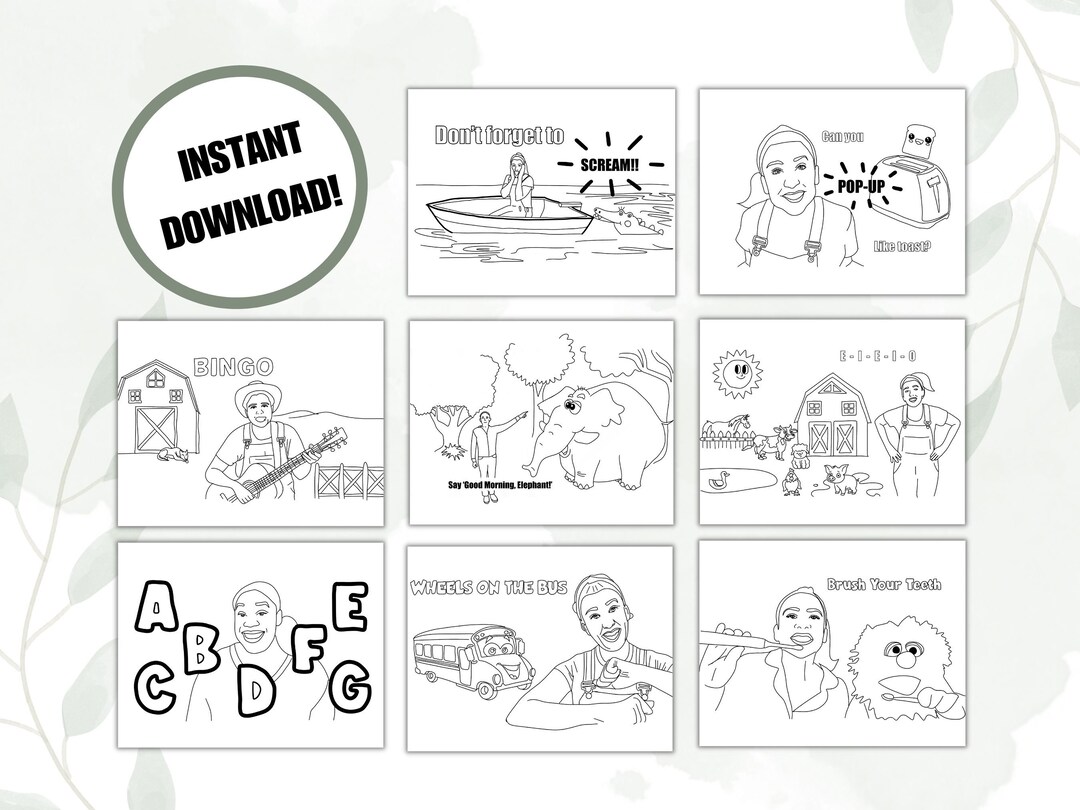 INSTANT DOWNLOAD!

Don't forget to

SCREAM!!

Can you

POP-UP

Like toast?

BINGO

Say 'Good Morning, Elephant!'

E - I - E - I - O

A B C D E F G

WHEELS ON THE BUS

Brush Your Teeth