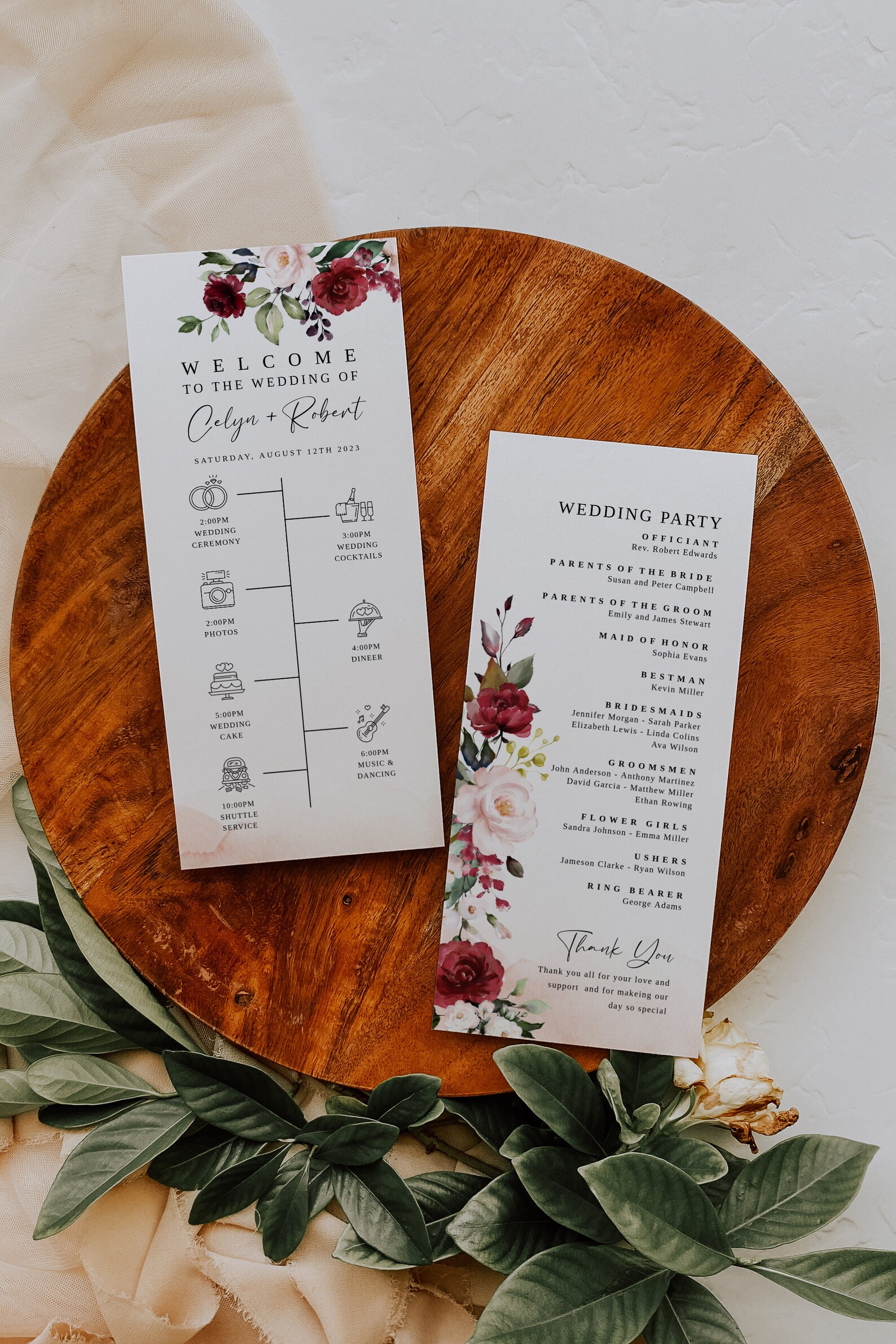 WELCOME
TO THE WEDDING OF

Celyn + Robert

SATURDAY, AUGUST 12TH 2023

2:00PM
WEDDING
CEREMONY

3:00PM
WEDDING
COCKTAILS

2:00PM
PHOTOS

4:00PM
DINEER

5:00PM
WEDDING
CAKE

6:00PM
MUSIC &
DANCING

10:00PM
SHUTTLE
SERVICE

WEDDING PARTY

OFFICIANT
Rev. Robert Edwards

PARENTS OF THE BRIDE
Susan and Peter Campbell

PARENTS OF THE GROOM
Emily and James Stewart

MAID OF HONOR
Sophia Evans

BESTMAN
Kevin Miller

BRIDESMAIDS
Jennifer Morgan - Sarah Parker
Elizabeth Lewis - Linda Colins
Ava Wilson

GROOMSMEN
John Anderson - Anthony Martinez
David Garcia - Matthew Miller
Ethan Rowing

FLOWER GIRLS
Sandra Johnson - Emma Miller

USHERS
Jameson Clarke - Ryan Wilson

RING BEARER
George Adams

Thank You
Thank you all for your love and support and for makeing our day so special