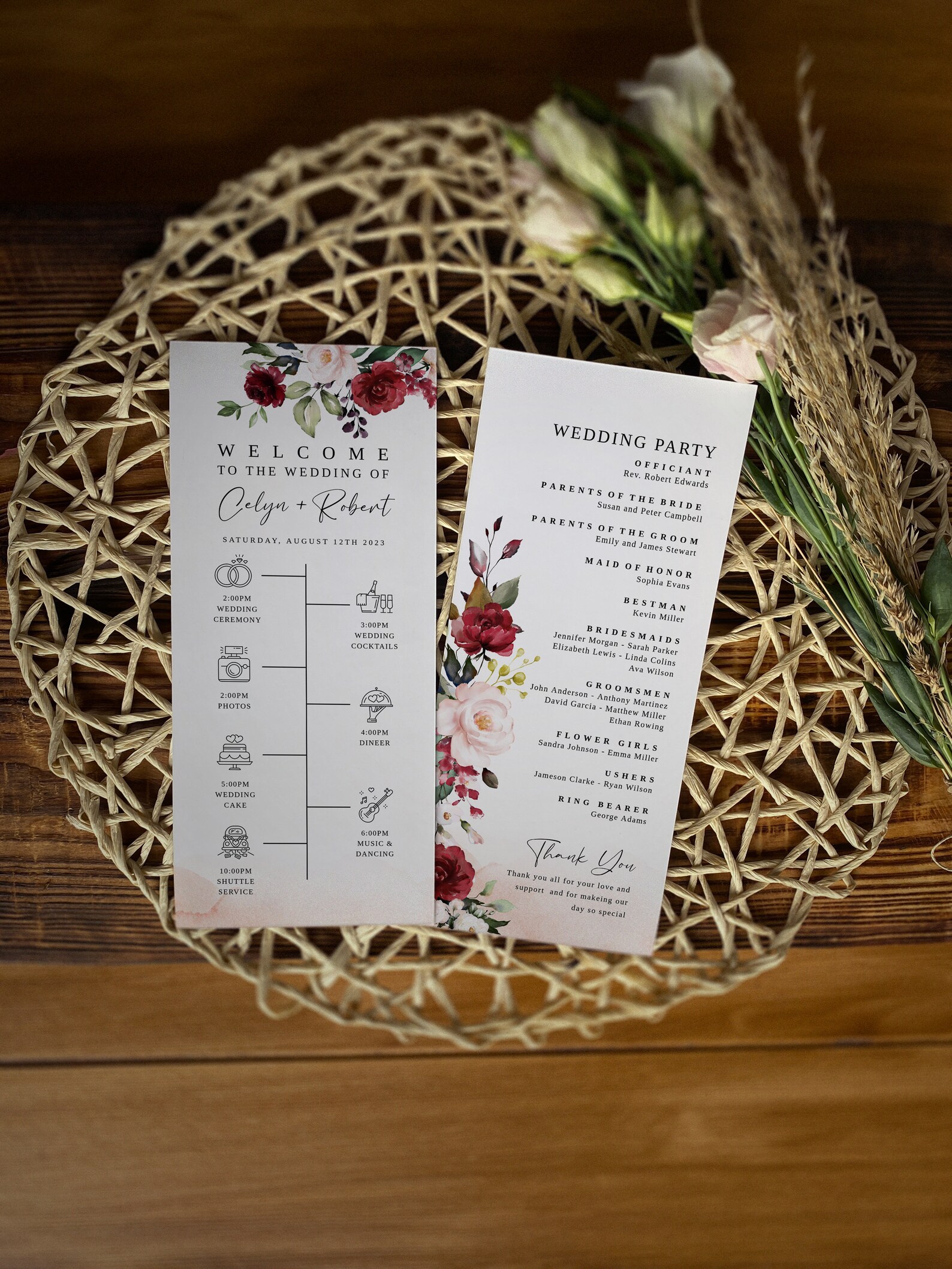 WELCOME
TO THE WEDDING OF
Celyn + Robert
SATURDAY, AUGUST 12TH 2023

2:00PM
WEDDING
CEREMONY

3:00PM
WEDDING
COCKTAILS

2:00PM
PHOTOS

4:00PM
DINEER

5:00PM
WEDDING
CAKE

6:00PM
MUSIC &
DANCING

10:00PM
SHUTTLE
SERVICE

WEDDING PARTY

OFFICIANT
Rev. Robert Edwards

PARENTS OF THE BRIDE
Susan and Peter Campbell

PARENTS OF THE GROOM
Emily and James Stewart

MAID OF HONOR
Sophia Evans

BESTMAN
Kevin Miller

BRIDESMAIDS
Jennifer Morgan - Sarah Parker
Elizabeth Lewis - Linda Colins
Ava Wilson

GROOMSMEN
John Anderson - Anthony Martinez
David Garcia - Matthew Miller
Ethan Rowing

FLOWER GIRLS
Sandra Johnson - Emma Miller

USHERS
Jameson Clarke - Ryan Wilson

RING BEARER
George Adams

Thank You
Thank you all for your love and support and for makeing our day so special