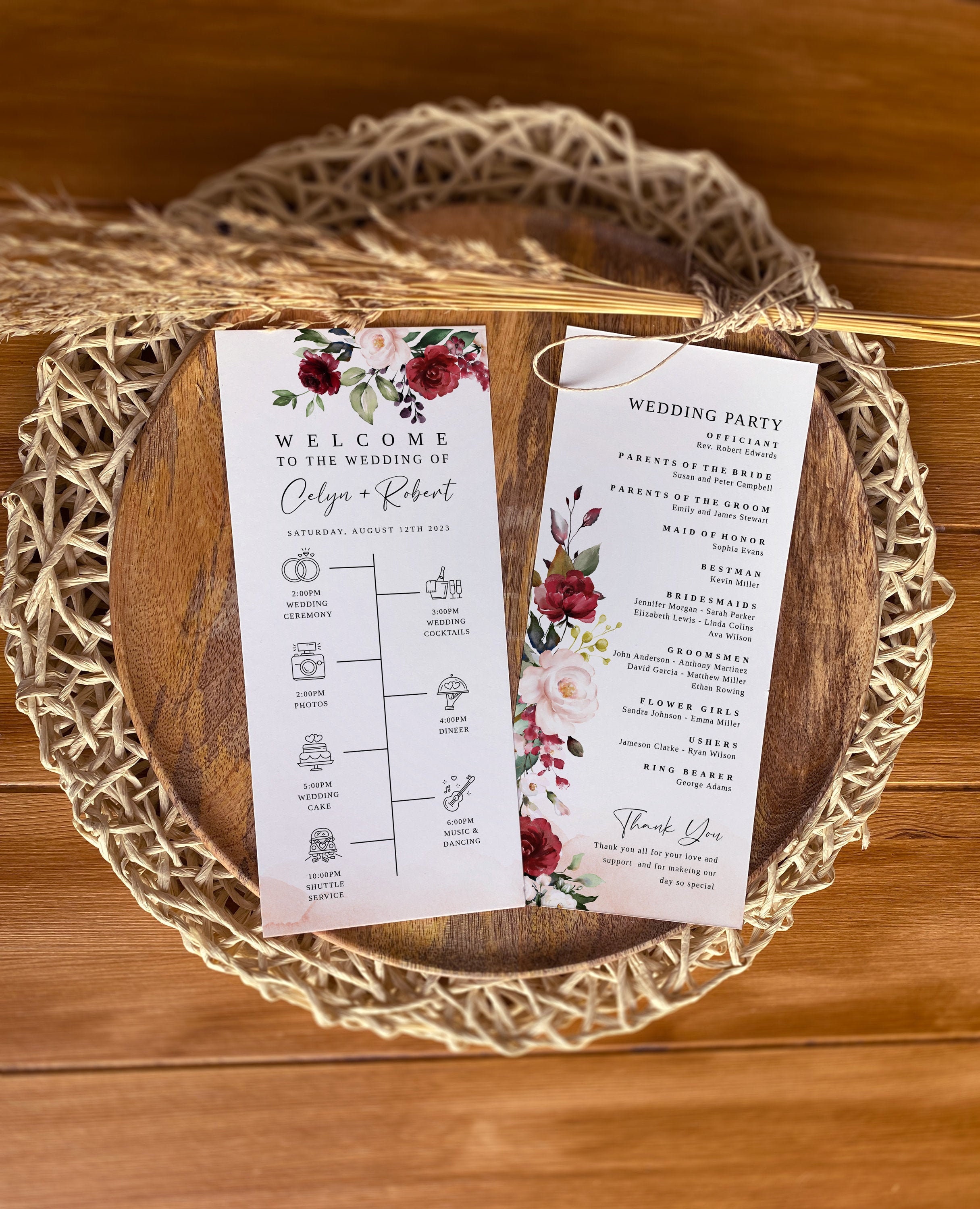 WELCOME
TO THE WEDDING OF

Celyn + Robert

SATURDAY, AUGUST 12TH 2023

2:00PM
WEDDING
CEREMONY

3:00PM
WEDDING
COCKTAILS

2:00PM
PHOTOS

4:00PM
DINEER

5:00PM
WEDDING
CAKE

6:00PM
MUSIC &
DANCING

10:00PM
SHUTTLE
SERVICE

WEDDING PARTY

OFFICIANT
Rev. Robert Edwards

PARENTS OF THE BRIDE
Susan and Peter Campbell

PARENTS OF THE GROOM
Emily and James Stewart

MAID OF HONOR
Sophia Evans

BESTMAN
Kevin Miller

BRIDESMAIDS
Jennifer Morgan - Sarah Parker
Elizabeth Lewis - Linda Colins
Ava Wilson

GROOMSMEN
John Anderson - Anthony Martinez
David Garcia - Matthew Miller
Ethan Rowing

FLOWER GIRLS
Sandra Johnson - Emma Miller

USHERS
Jameson Clarke - Ryan Wilson

RING BEARER
George Adams

Thank You

Thank you all for your love and support and for makeing our day so special