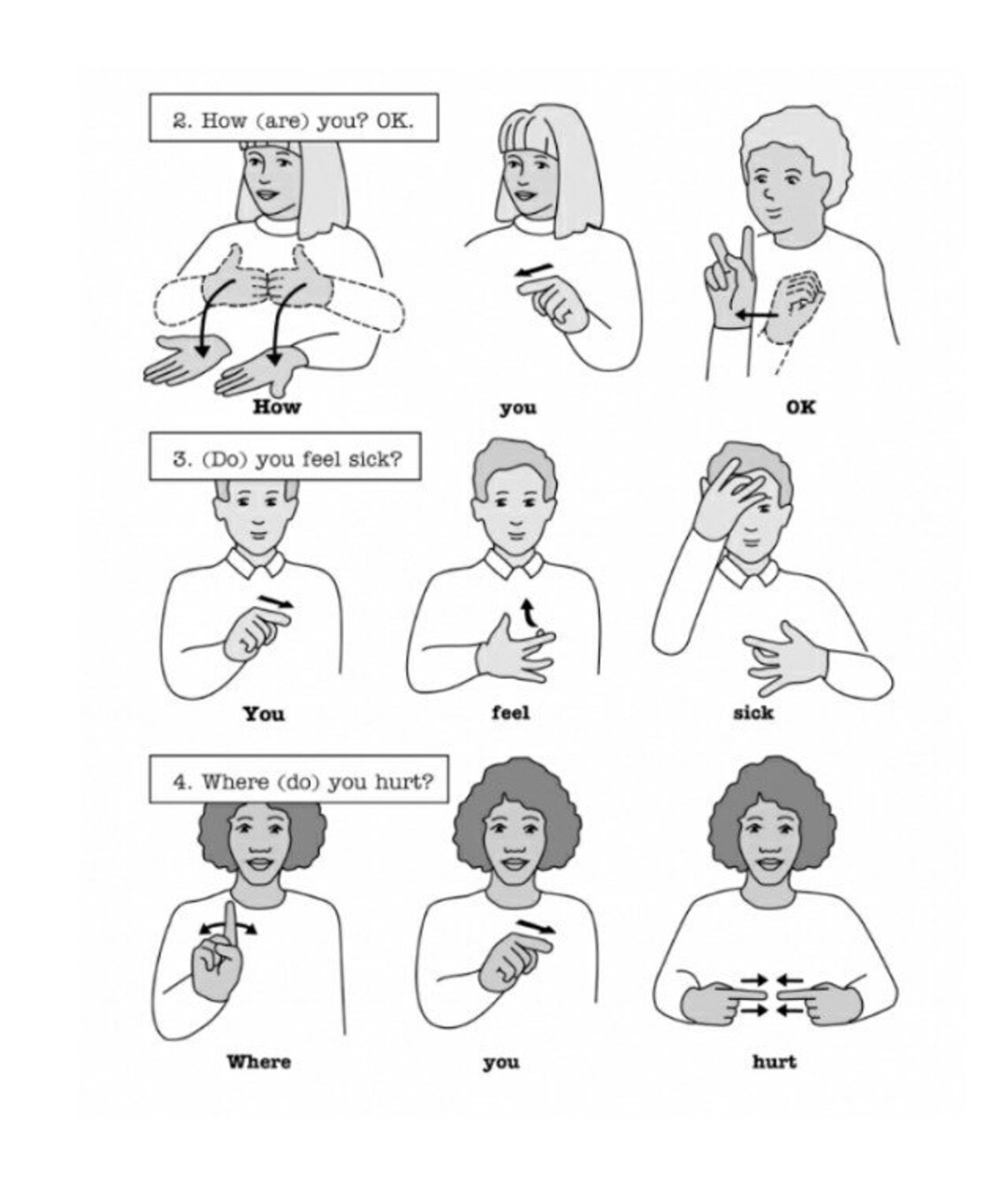 2. How (are) you? OK.

How

you

OK

3. (Do) you feel sick?

You

feel

sick

4. Where (do) you hurt?

Where

you

hurt