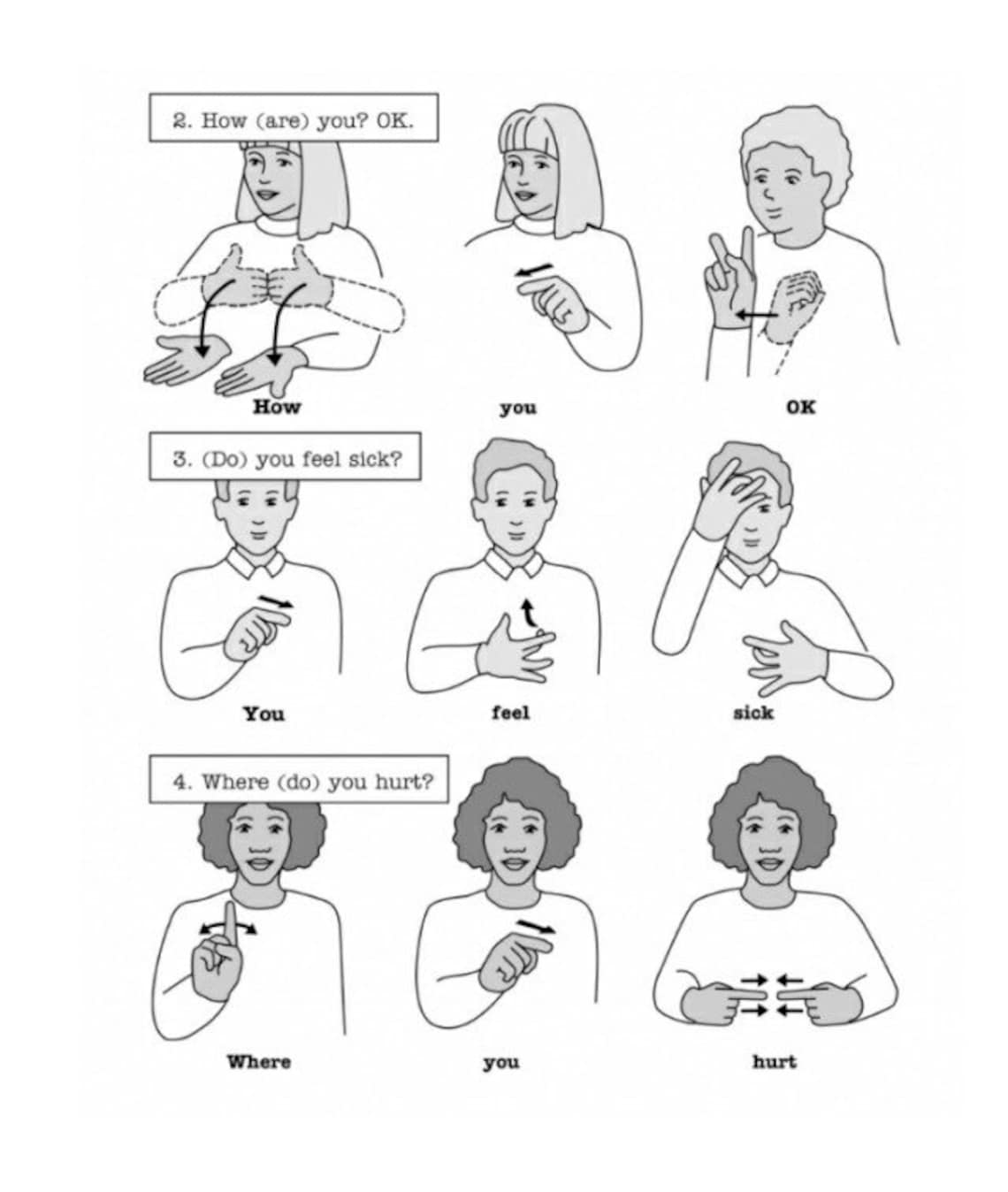 2. How (are) you? OK.

How

you

OK

3. (Do) you feel sick?

You

feel

sick

4. Where (do) you hurt?

Where

you

hurt