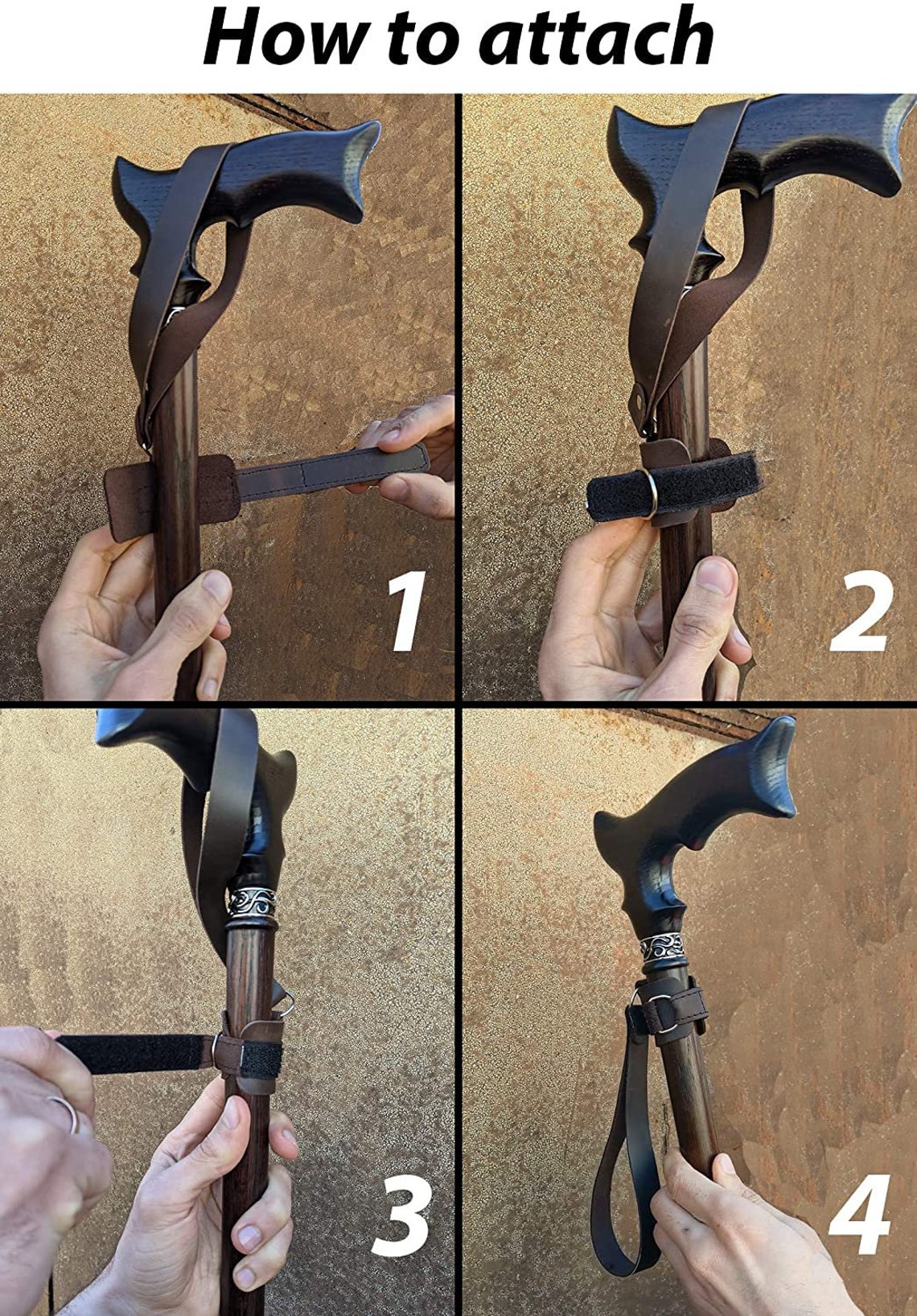 How to attach

1

2

3

4