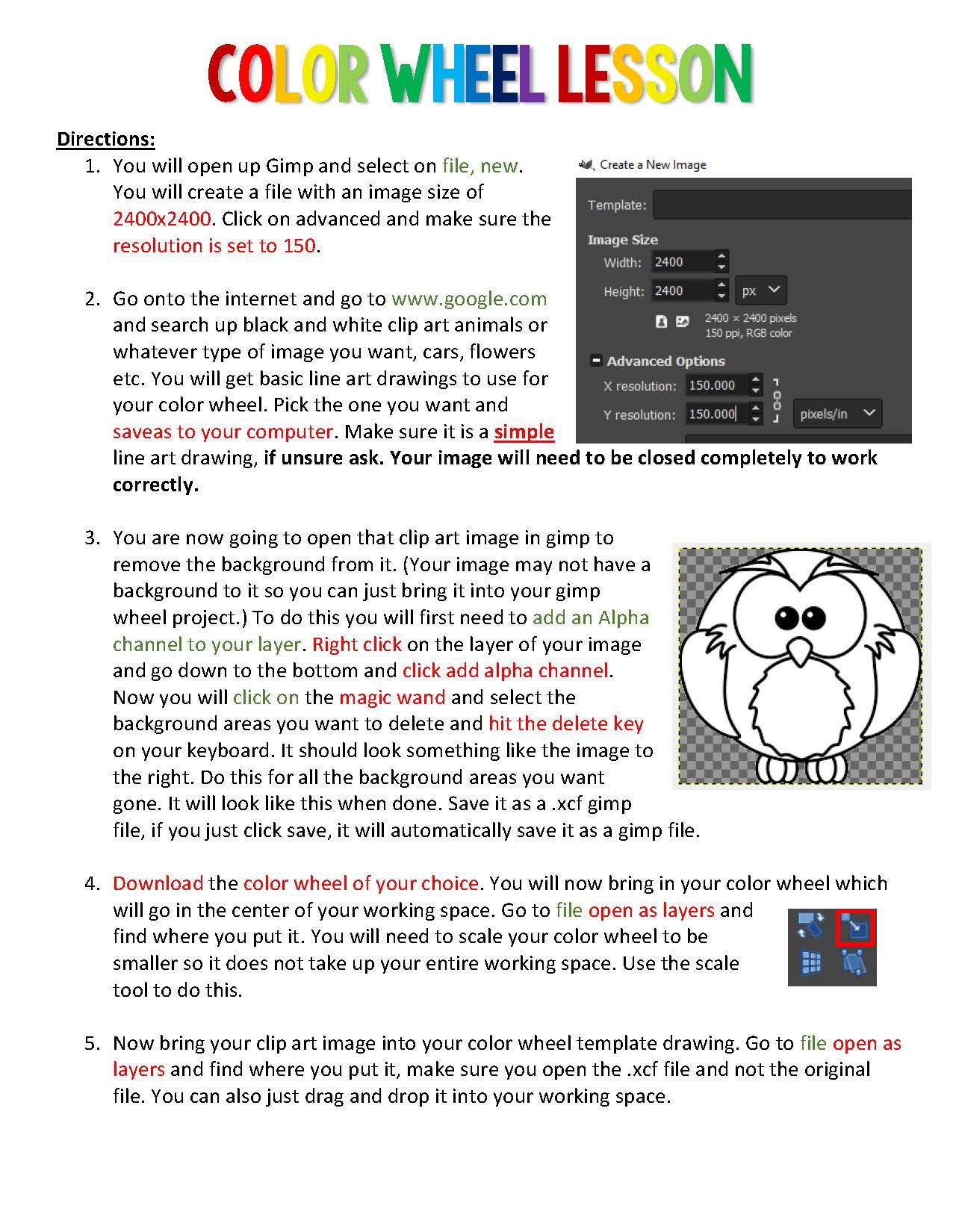 COLOR WHEEL LESSON

Directions:

1. You will open up Gimp and select on file, new. You will create a file with an image size of 2400x2400. Click on advanced and make sure the resolution is set to 150.

Create a New Image
Template:
Image Size
Width: 2400
Height: 2400 px
2400 × 2400 pixels
150 ppi, RGB color
Advanced Options
X resolution: 150.000
Y resolution: 150.000 pixels/in

2. Go onto the internet and go to www.google.com and search up black and white clip art animals or whatever type of image you want, cars, flowers etc. You will get basic line art drawings to use for your color wheel. Pick the one you want and saveas to your computer. Make sure it is a simple line art drawing, if unsure ask. Your image will need to be closed completely to work correctly.

3. You are now going to open that clip art image in gimp to remove the background from it. (Your image may not have a background to it so you can just bring it into your gimp wheel project.) To do this you will first need to add an Alpha channel to your layer. Right click on the layer of your image and go down to the bottom and click add alpha channel. Now you will click on the magic wand and select the background areas you want to delete and hit the delete key on your keyboard. It should look something like the image to the right. Do this for all the background areas you want gone. It will look like this when done. Save it as a .xcf gimp file, if you just click save, it will automatically save it as a gimp file.

4. Download the color wheel of your choice. You will now bring in your color wheel which will go in the center of your working space. Go to file open as layers and find where you put it. You will need to scale your color wheel to be smaller so it does not take up your entire working space. Use the scale tool to do this.

5. Now bring your clip art image into your color wheel template drawing. Go to file open as layers and find where you put it, make sure you open the .xcf file and not the original file. You can also just drag and drop it into your working space.