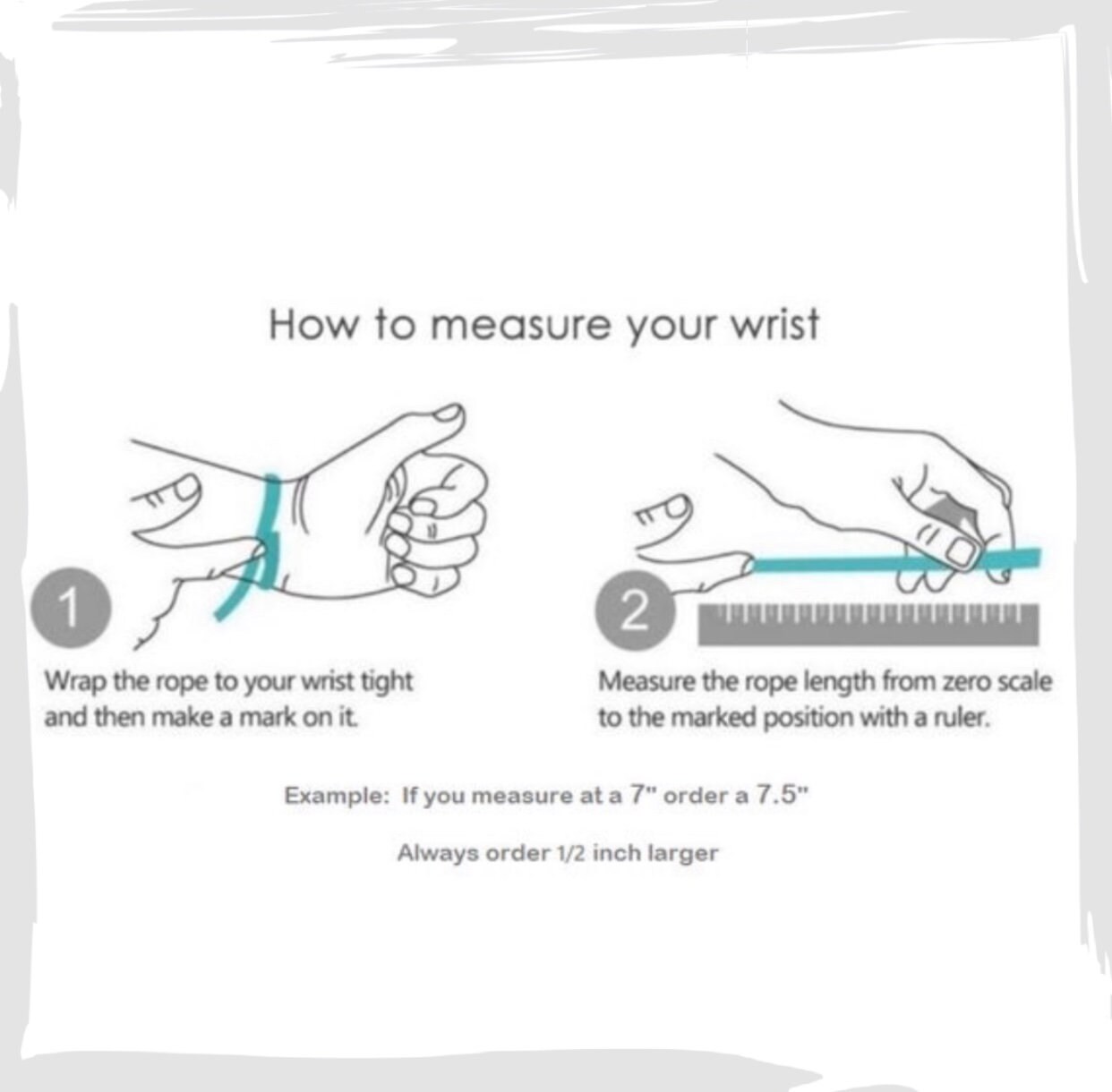 How to measure your wrist

1

Wrap the rope to your wrist tight and then make a mark on it.

2

Measure the rope length from zero scale to the marked position with a ruler.

Example: If you measure at a 7" order a 7.5"

Always order 1/2 inch larger