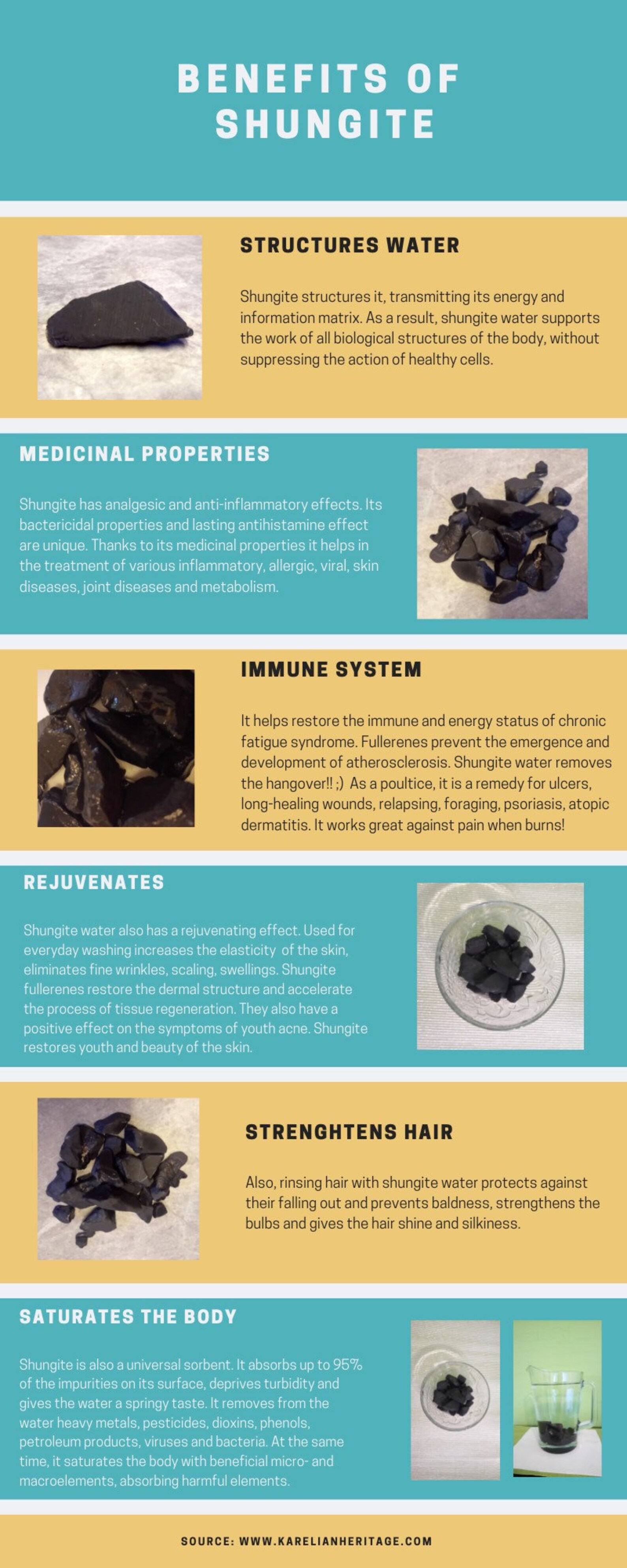 BENEFITS OF SHUNGITE

STRUCTURES WATER

Shungite structures it, transmitting its energy and information matrix. As a result, shungite water supports the work of all biological structures of the body, without suppressing the action of healthy cells.

MEDICINAL PROPERTIES

Shungite has analgesic and anti-inflammatory effects. Its bactericidal properties and lasting antihistamine effect are unique. Thanks to its medicinal properties it helps in the treatment of various inflammatory, allergic, viral, skin diseases, joint diseases and metabolism.

IMMUNE SYSTEM

It helps restore the immune and energy status of chronic fatigue syndrome. Fullerenes prevent the emergence and development of atherosclerosis. Shungite water removes the hangover!! ;) As a poultice, it is a remedy for ulcers, long-healing wounds, relapsing, foraging, psoriasis, atopic dermatitis. It works great against pain when burns!

REJUVENATES

Shungite water also has a rejuvenating effect. Used for everyday washing increases the elasticity of the skin, eliminates fine wrinkles, scaling, swellings. Shungite fullerenes restore the dermal structure and accelerate the process of tissue regeneration. They also have a positive effect on the symptoms of youth acne. Shungite restores youth and beauty of the skin.

STRENGHTENS HAIR

Also, rinsing hair with shungite water protects against their falling out and prevents baldness, strengthens the bulbs and gives the hair shine and silkiness.

SATURATES THE BODY

Shungite is also a universal sorbent. It absorbs up to 95% of the impurities on its surface, deprives turbidity and gives the water a springy taste. It removes from the water heavy metals, pesticides, dioxins, phenols, petroleum products, viruses and bacteria. At the same time, it saturates the body with beneficial micro- and macroelements, absorbing harmful elements.

SOURCE: WWW.KARELIANHERITAGE.COM