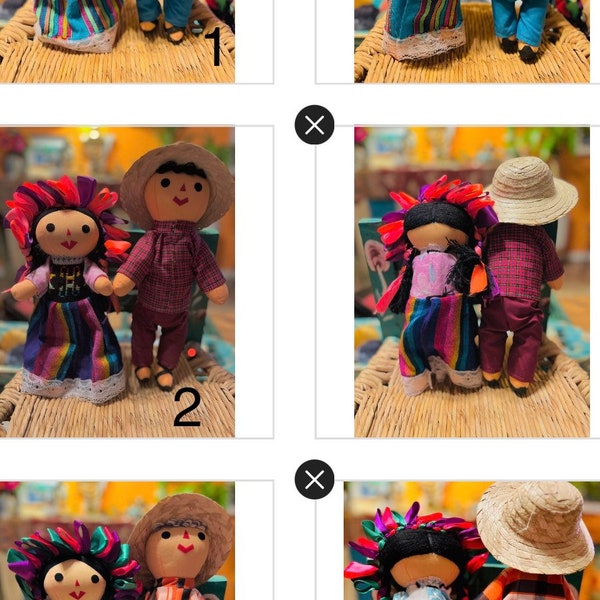 1

2