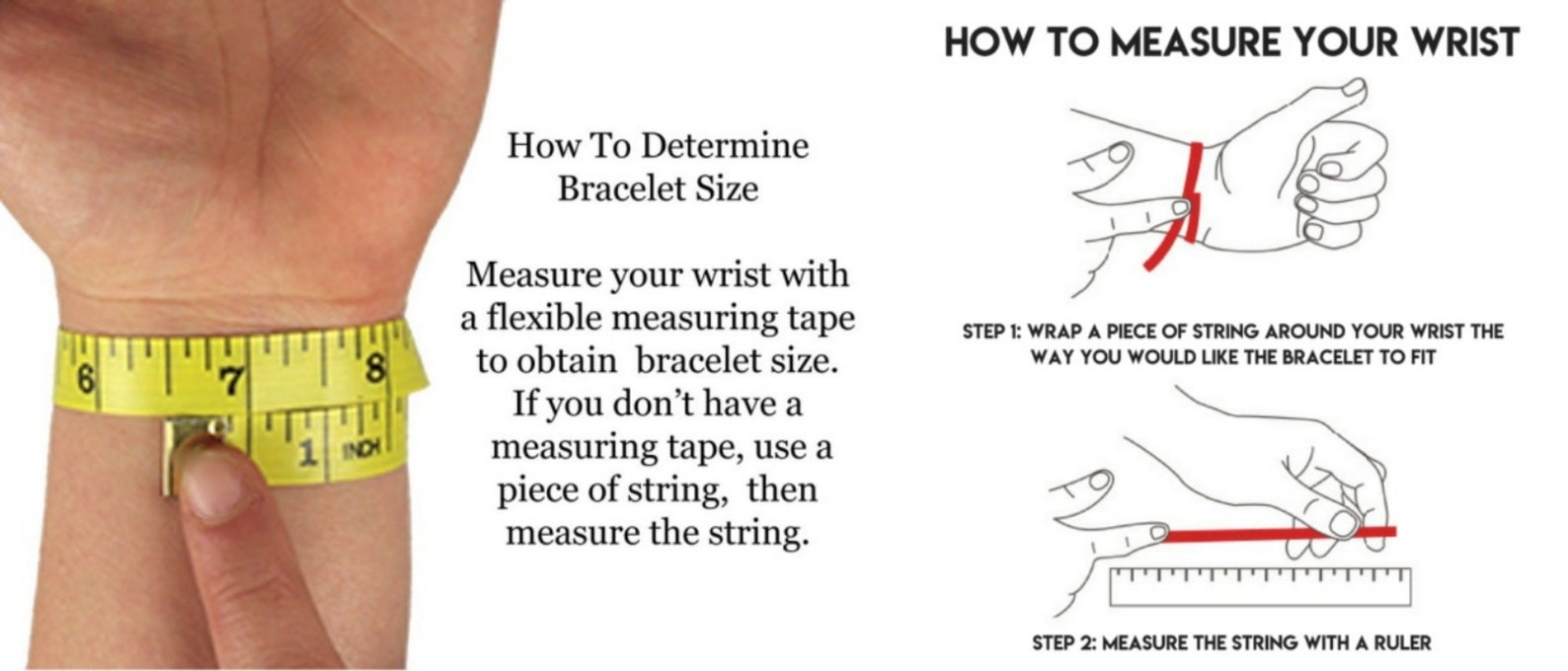 6 7 8
1 INCH

How To Determine Bracelet Size

Measure your wrist with a flexible measuring tape to obtain bracelet size. If you don't have a measuring tape, use a piece of string, then measure the string.

HOW TO MEASURE YOUR WRIST

STEP 1: WRAP A PIECE OF STRING AROUND YOUR WRIST THE WAY YOU WOULD LIKE THE BRACELET TO FIT

STEP 2: MEASURE THE STRING WITH A RULER