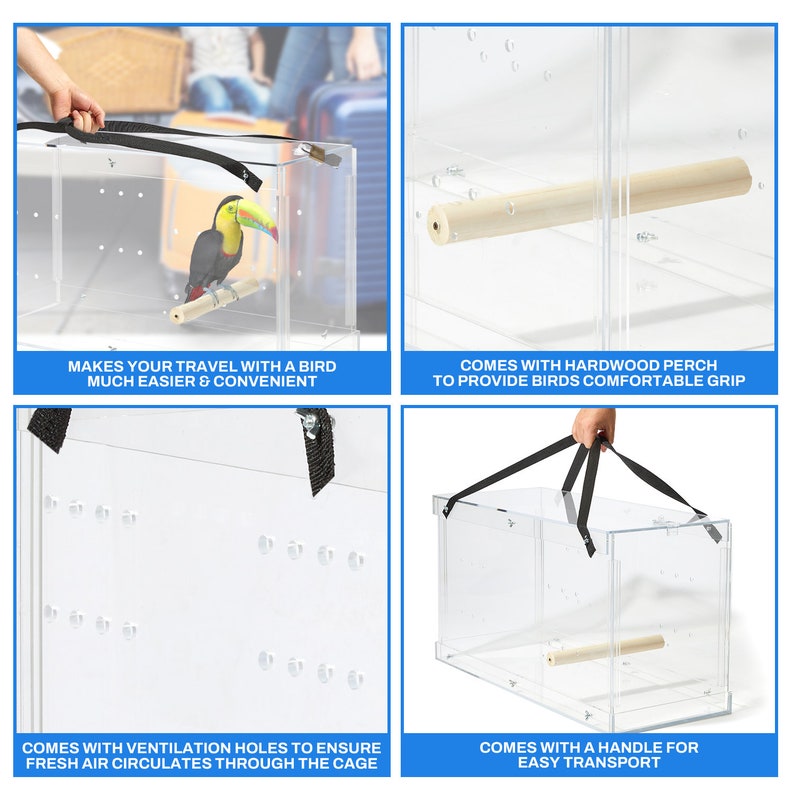 MAKES YOUR TRAVEL WITH A BIRD MUCH EASIER & CONVENIENT

COMES WITH HARDWOOD PERCH TO PROVIDE BIRDS COMFORTABLE GRIP

COMES WITH VENTILATION HOLES TO ENSURE FRESH AIR CIRCULATES THROUGH THE CAGE

COMES WITH A HANDLE FOR EASY TRANSPORT