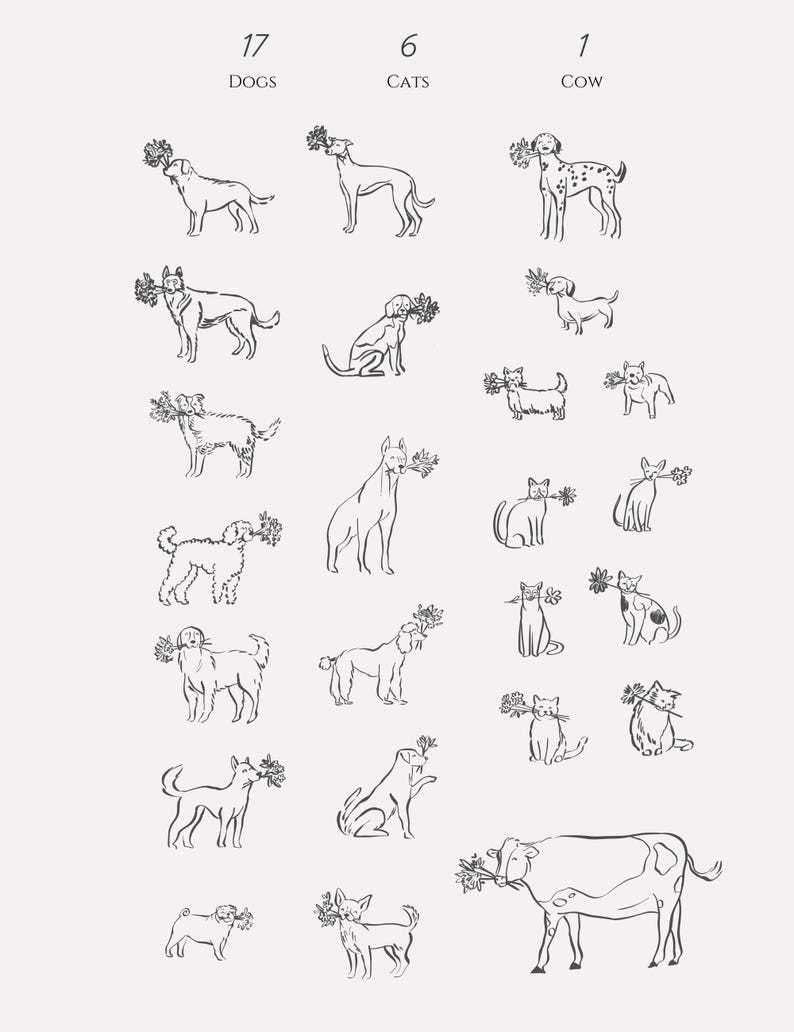 17
Dogs

6
Cats

1
Cow