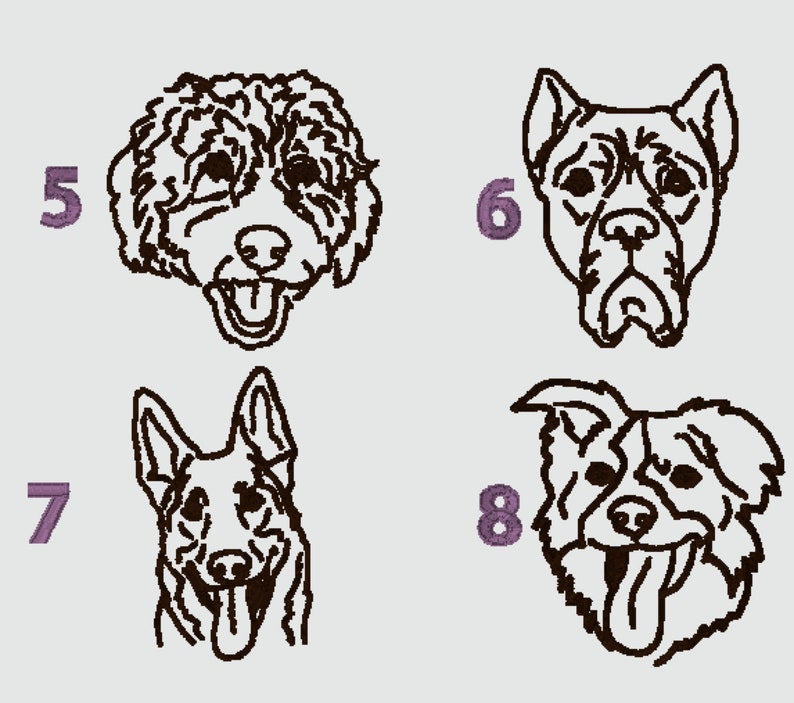 5

6

7

8