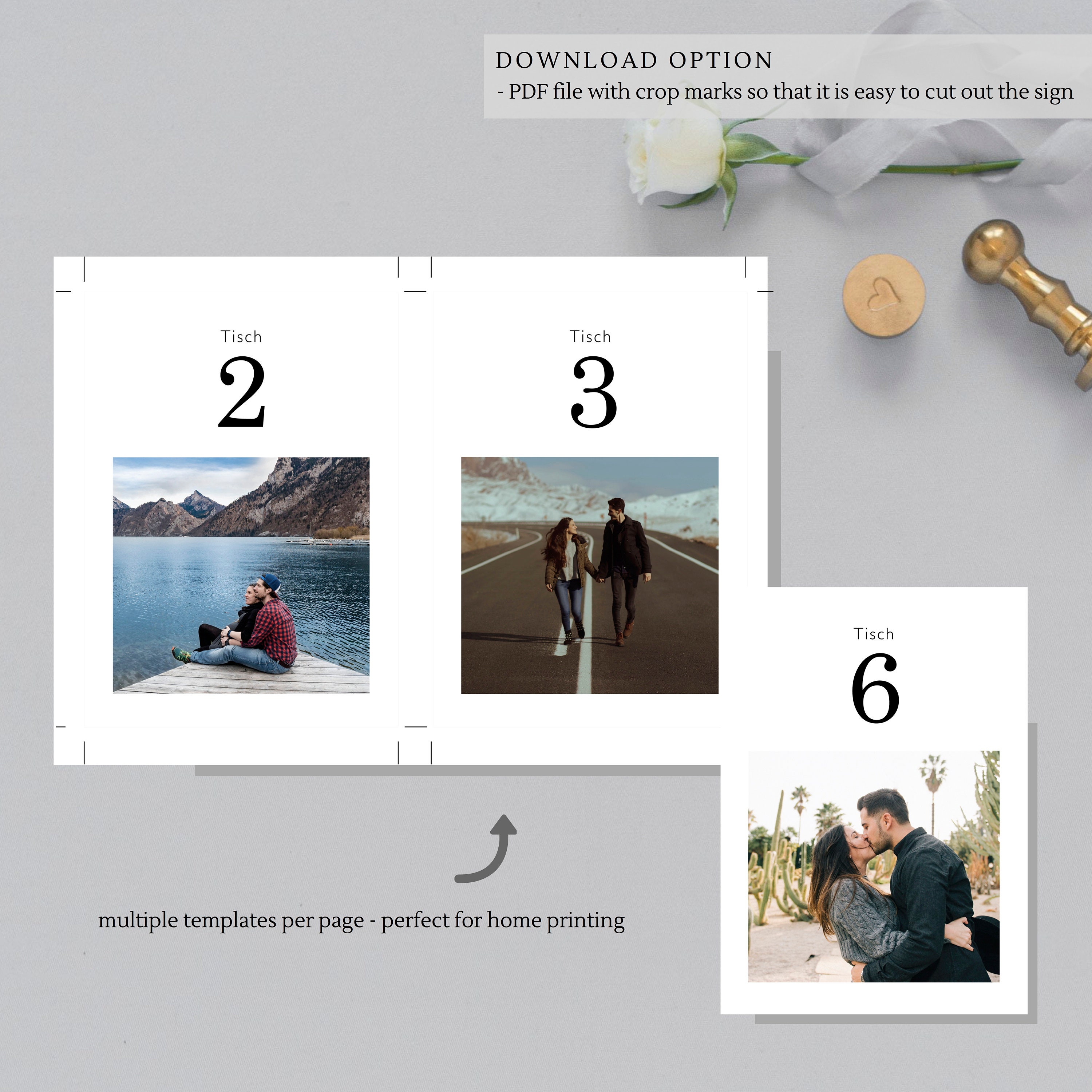 DOWNLOAD OPTION
- PDF file with crop marks so that it is easy to cut out the sign

Tisch
2

Tisch
3

Tisch
6

multiple templates per page - perfect for home printing