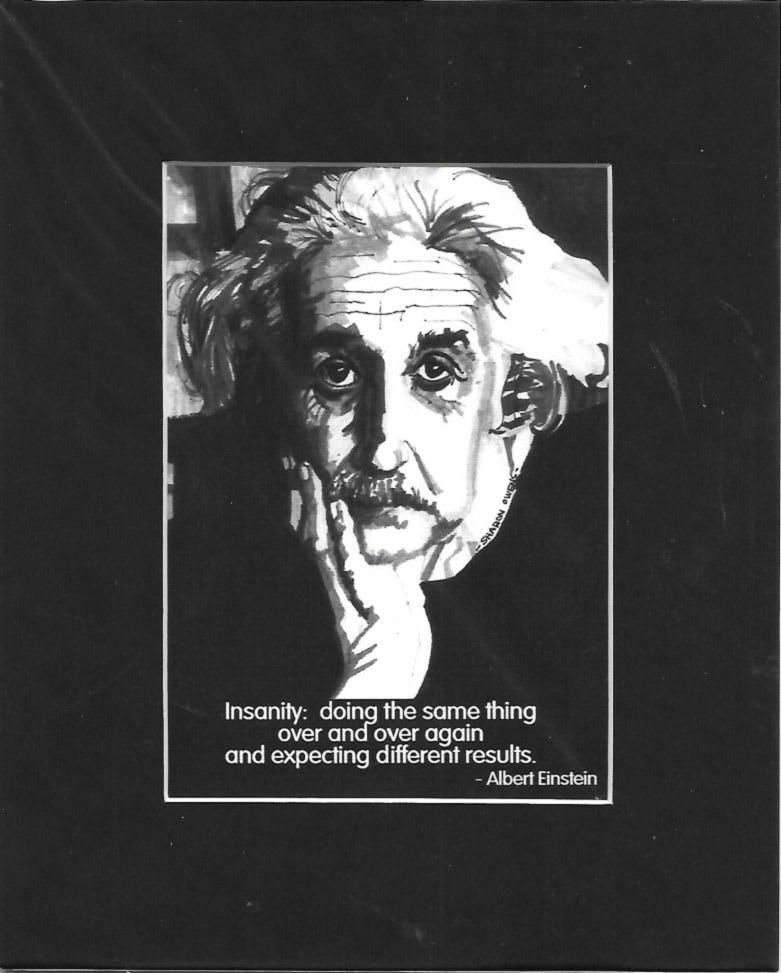 SHARON OWENS

Insanity: doing the same thing over and over again and expecting different results.
- Albert Einstein