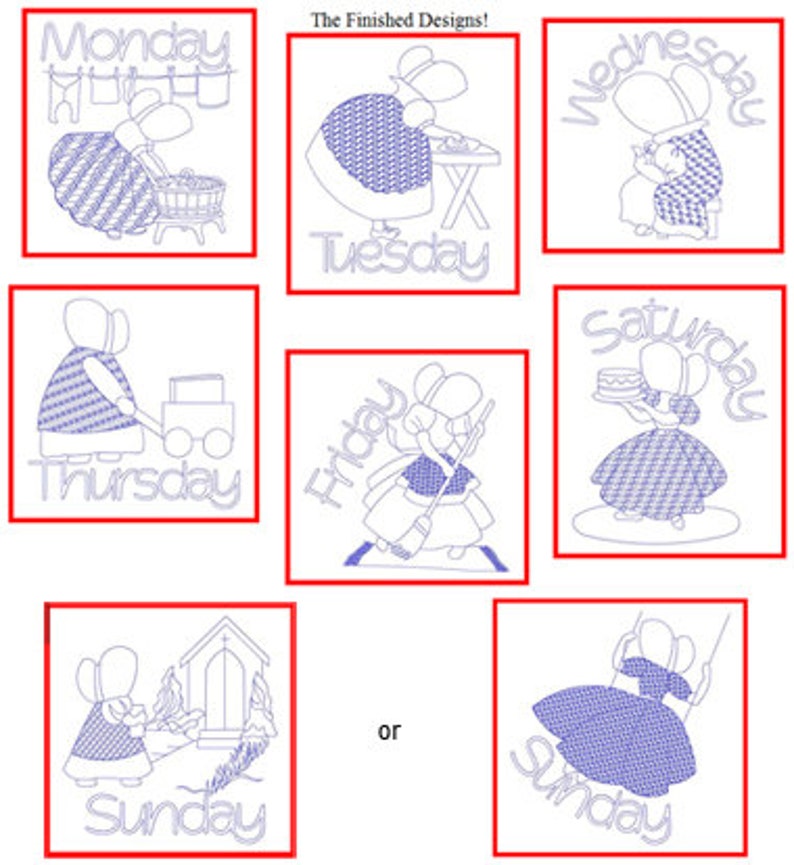 The Finished Designs!

Monday

Tuesday

Wednesday

Thursday

Friday

Saturday

Sunday

or

Sunday