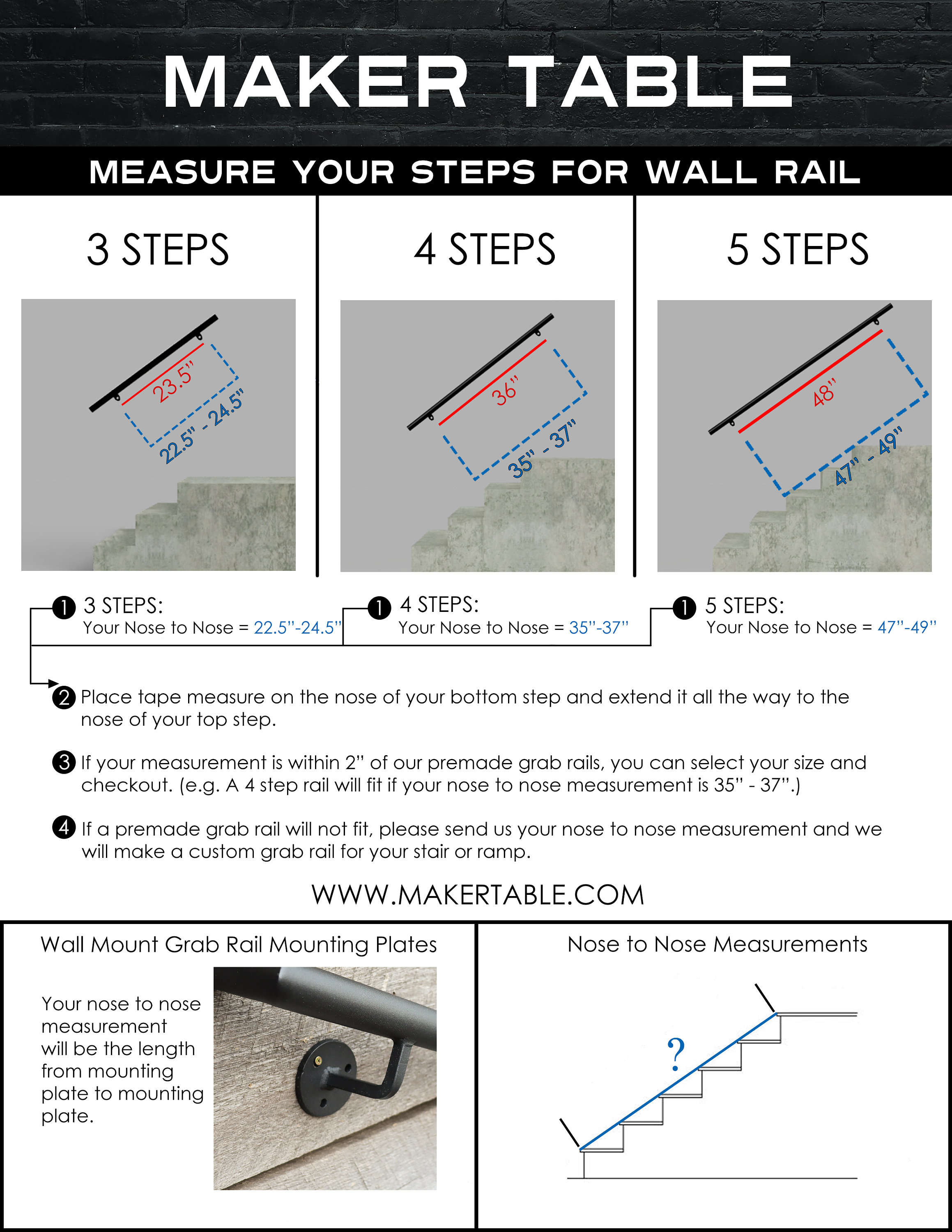 MAKER TABLE

MEASURE YOUR STEPS FOR WALL RAIL

3 STEPS

23.5"

22.5" - 24.5"

4 STEPS

36"

35" - 37"

5 STEPS

48"

47" - 49"

1 3 STEPS:
Your Nose to Nose = 22.5"-24.5"

1 4 STEPS:
Your Nose to Nose = 35"-37"

1 5 STEPS:
Your Nose to Nose = 47"-49"

2 Place tape measure on the nose of your bottom step and extend it all the way to the nose of your top step.

3 If your measurement is within 2" of our premade grab rails, you can select your size and checkout. (e.g. A 4 step rail will fit if your nose to nose measurement is 35" - 37".)

4 If a premade grab rail will not fit, please send us your nose to nose measurement and we will make a custom grab rail for your stair or ramp.

WWW.MAKERTABLE.COM

Wall Mount Grab Rail Mounting Plates

Your nose to nose measurement will be the length from mounting plate to mounting plate.

Nose to Nose Measurements

?