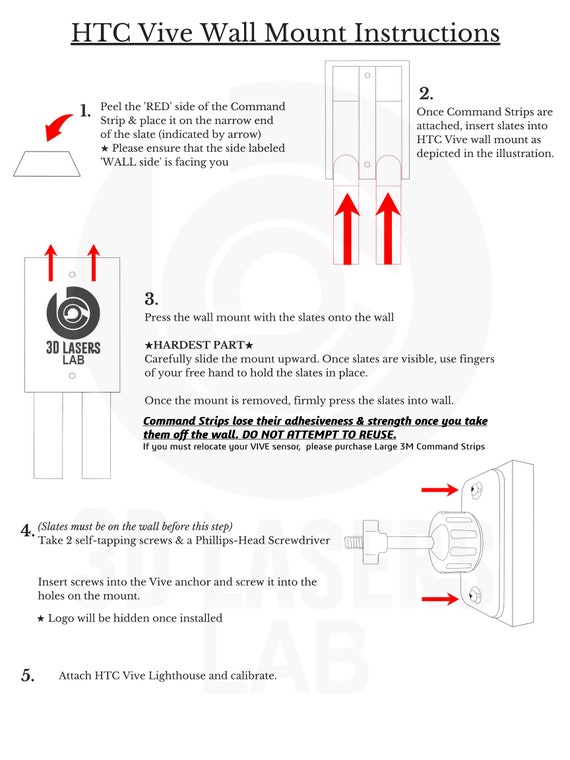 HTC Vive Wall Mount Instructions

1. Peel the 'RED' side of the Command Strip & place it on the narrow end of the slate (indicated by arrow)
★ Please ensure that the side labeled 'WALL side' is facing you

2. Once Command Strips are attached, insert slates into HTC Vive wall mount as depicted in the illustration.

3D LASERS LAB

3. Press the wall mount with the slates onto the wall

★HARDEST PART★
Carefully slide the mount upward. Once slates are visible, use fingers of your free hand to hold the slates in place.

Once the mount is removed, firmly press the slates into wall.

Command Strips lose their adhesiveness & strength once you take them off the wall. DO NOT ATTEMPT TO REUSE.
If you must relocate your VIVE sensor, please purchase Large 3M Command Strips

4. (Slates must be on the wall before this step)
Take 2 self-tapping screws & a Phillips-Head Screwdriver

Insert screws into the Vive anchor and screw it into the holes on the mount.

★ Logo will be hidden once installed

5. Attach HTC Vive Lighthouse and calibrate.

3D LASERS LAB