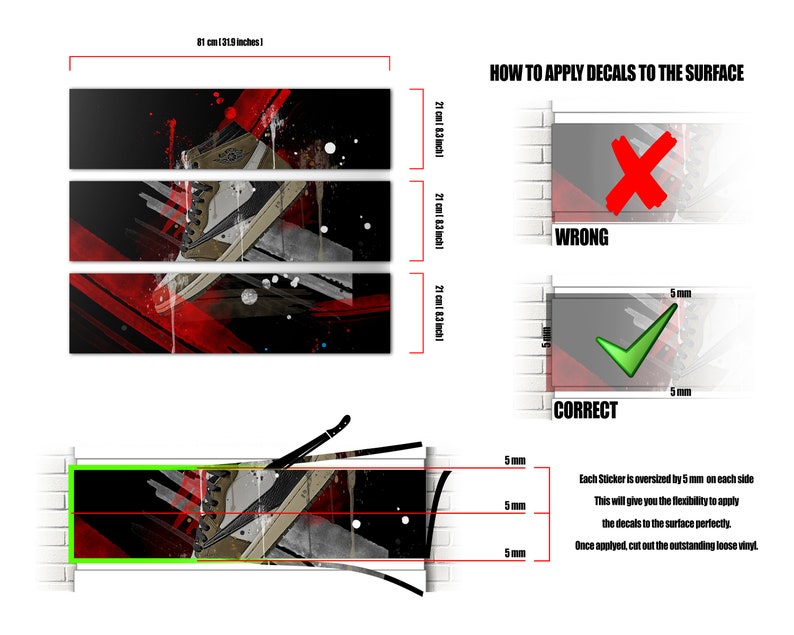 81 cm ( 31.9 inches )

21 cm ( 8.3 inch )

21 cm ( 8.3 inch )

21 cm ( 8.3 inch )

HOW TO APPLY DECALS TO THE SURFACE

WRONG

5 mm

5 mm

5 mm

CORRECT

5 mm

5 mm

5 mm

Each Sticker is oversized by 5 mm on each side

This will give you the flexibility to apply

the decals to the surface perfectly.

Once applyed, cut out the outstanding loose vinyl.