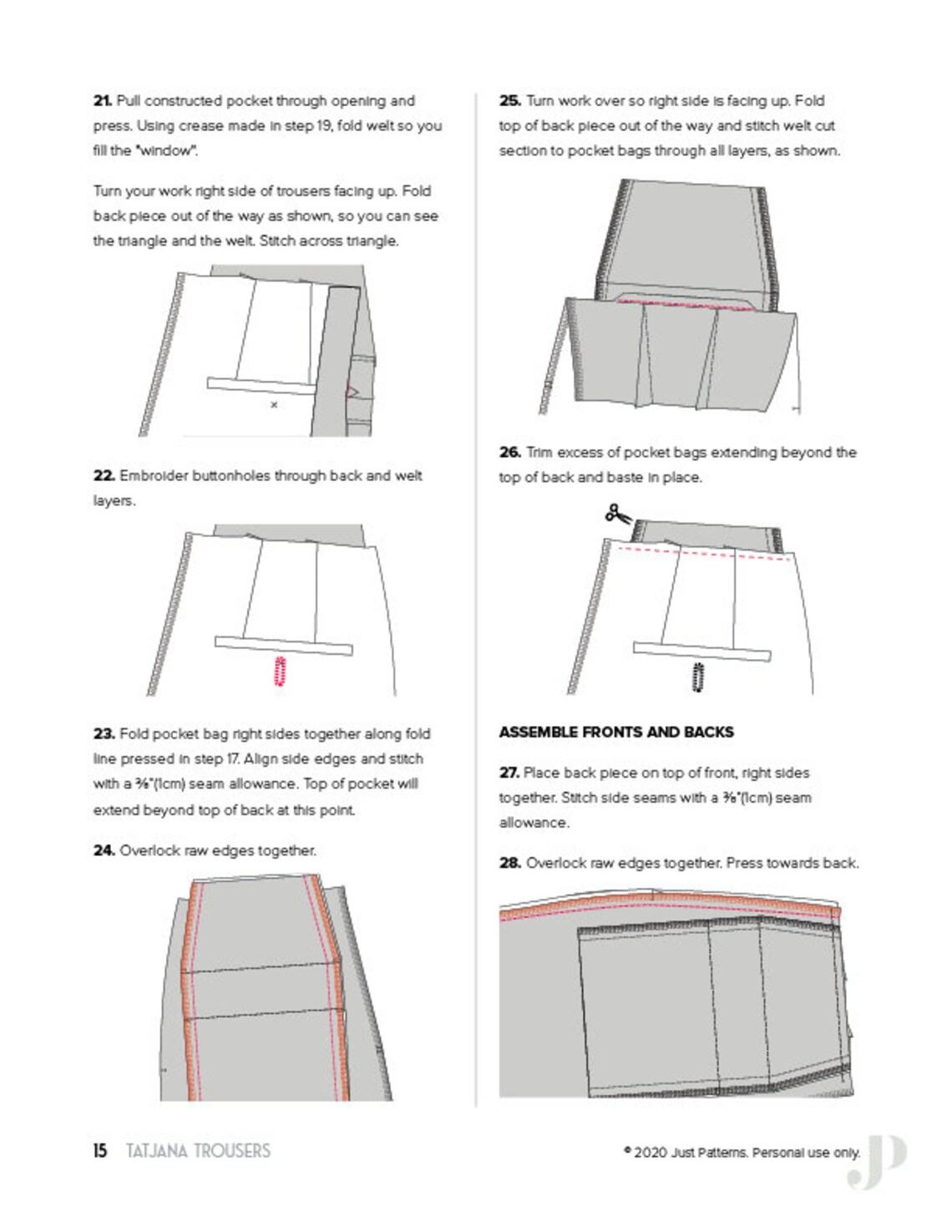 **21.** Pull constructed pocket through opening and press. Using crease made in step 19, fold welt so you fill the "window".

Turn your work right side of trousers facing up. Fold back piece out of the way as shown, so you can see the triangle and the welt. Stitch across triangle.

**22.** Embroider buttonholes through back and welt layers.

**23.** Fold pocket bag right sides together along fold line pressed in step 17. Align side edges and stitch with a ⅜"(1cm) seam allowance. Top of pocket will extend beyond top of back at this point.

**24.** Overlock raw edges together.

**25.** Turn work over so right side is facing up. Fold top of back piece out of the way and stitch welt cut section to pocket bags through all layers, as shown.

**26.** Trim excess of pocket bags extending beyond the top of back and baste in place.

**ASSEMBLE FRONTS AND BACKS**

**27.** Place back piece on top of front, right sides together. Stitch side seams with a ⅜"(1cm) seam allowance.

**28.** Overlock raw edges together. Press towards back.

15 TATJANA TROUSERS

© 2020 Just Patterns. Personal use only.

JP