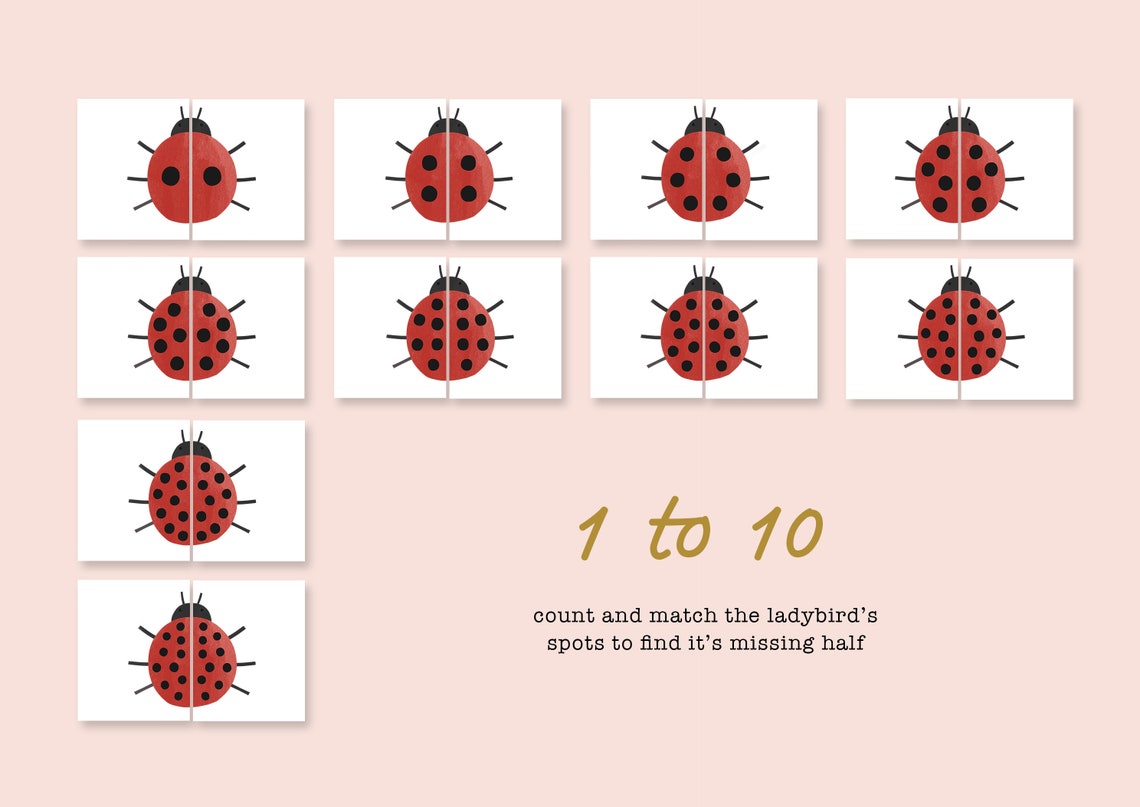 1 to 10

count and match the ladybird's spots to find it's missing half