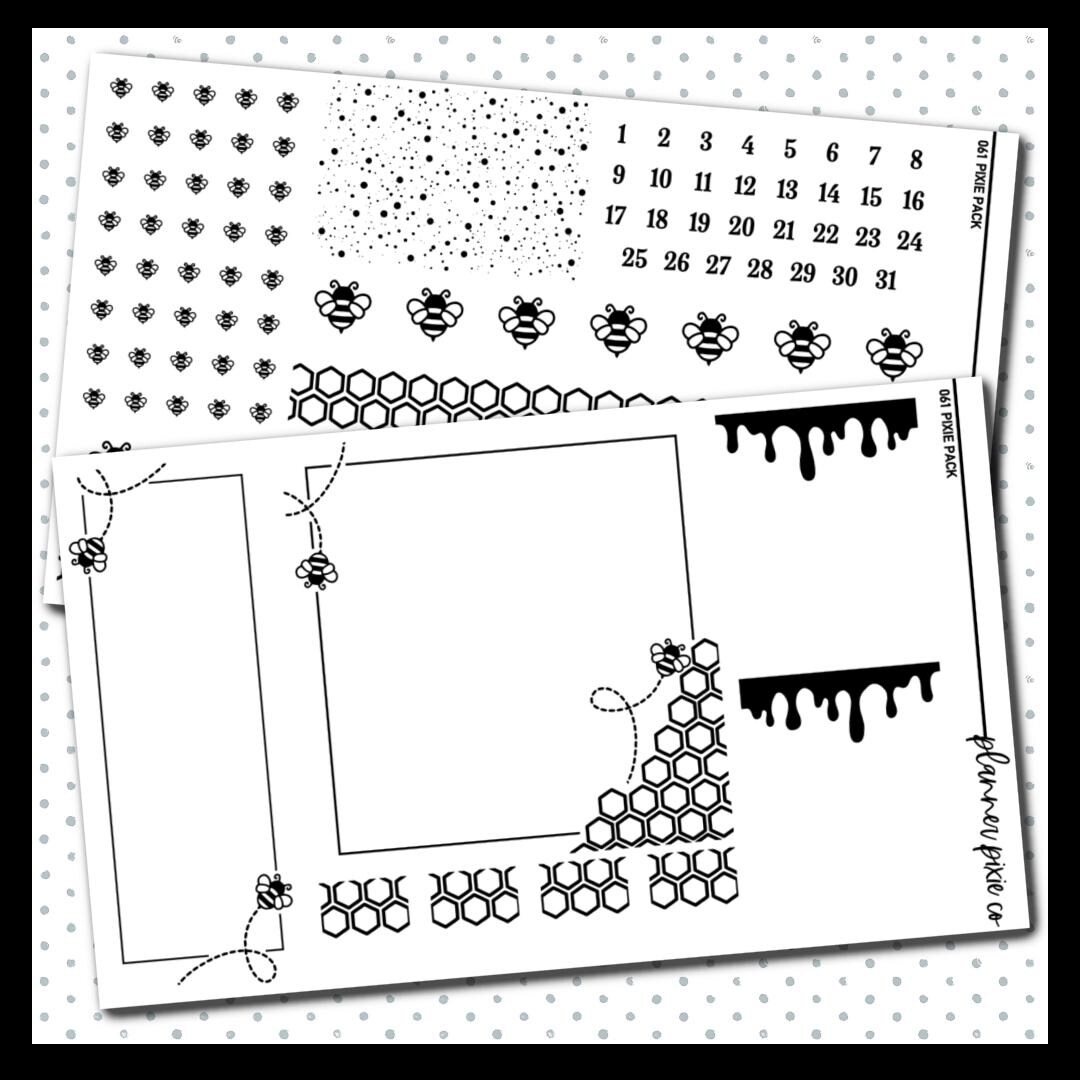 1 2 3 4 5 6 7 8
9 10 11 12 13 14 15 16
17 18 19 20 21 22 23 24
25 26 27 28 29 30 31

061 PIXIE PACK

061 PIXIE PACK

planner pixie co