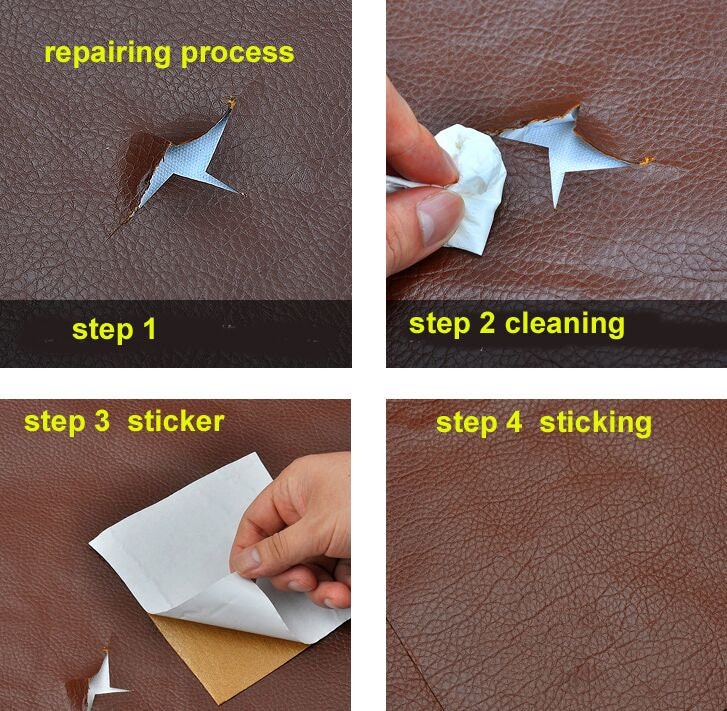 repairing process

step 1

step 2 cleaning

step 3 sticker

step 4 sticking