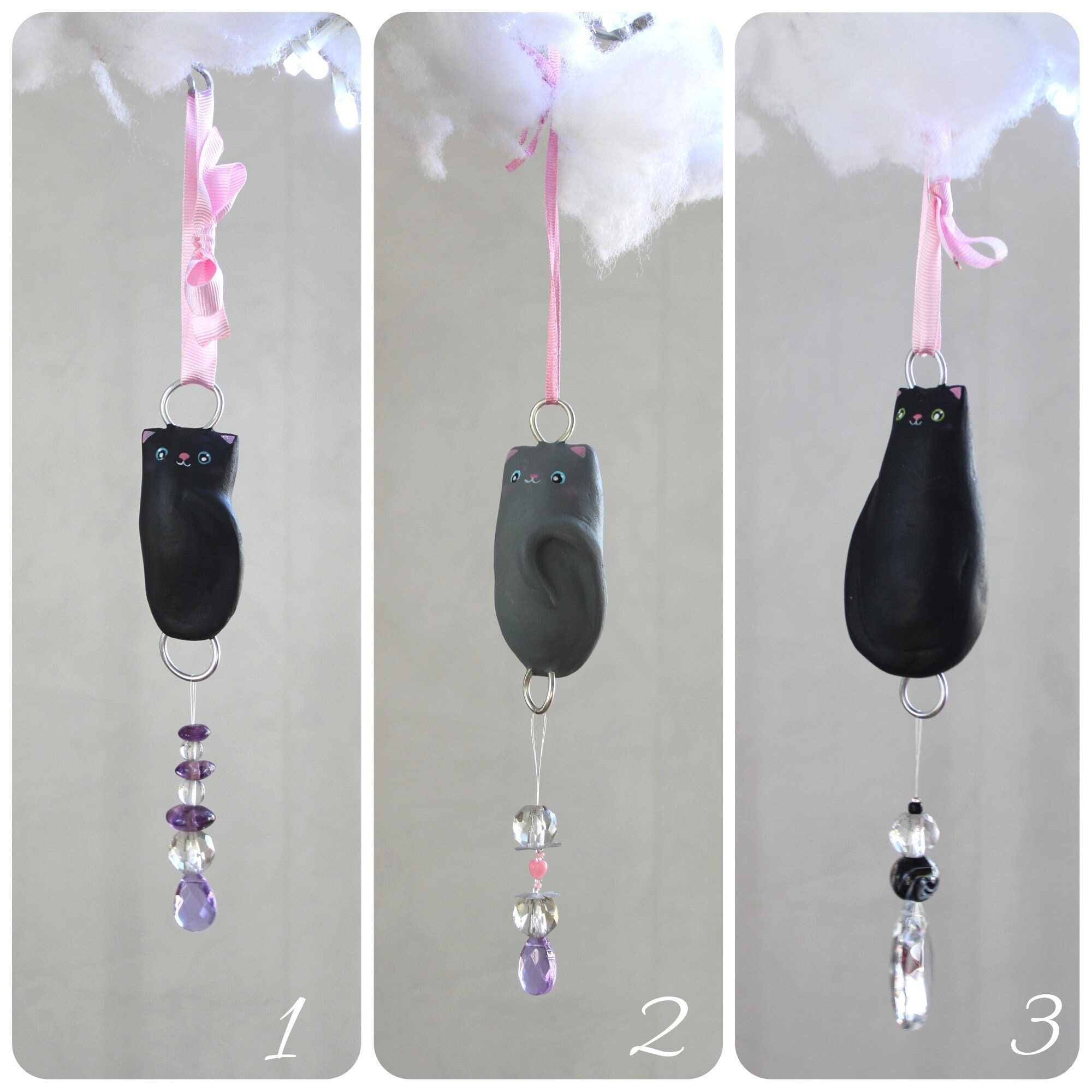 1

2

3