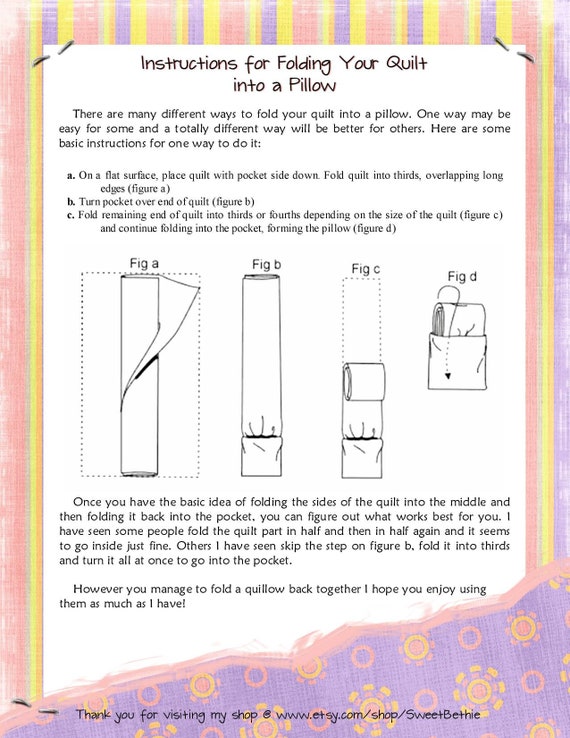 Instructions for Folding Your Quilt into a Pillow

There are many different ways to fold your quilt into a pillow. One way may be easy for some and a totally different way will be better for others. Here are some basic instructions for one way to do it:

a. On a flat surface, place quilt with pocket side down. Fold quilt into thirds, overlapping long edges (figure a)
b. Turn pocket over end of quilt (figure b)
c. Fold remaining end of quilt into thirds or fourths depending on the size of the quilt (figure c) and continue folding into the pocket, forming the pillow (figure d)

Fig a

Fig b

Fig c

Fig d

Once you have the basic idea of folding the sides of the quilt into the middle and then folding it back into the pocket, you can figure out what works best for you. I have seen some people fold the quilt part in half and then in half again and it seems to go inside just fine. Others I have seen skip the step on figure b, fold it into thirds and turn it all at once to go into the pocket.

However you manage to fold a quillow back together I hope you enjoy using them as much as I have!

Thank you for visiting my shop @ www.etsy.com/shop/SweetBethie