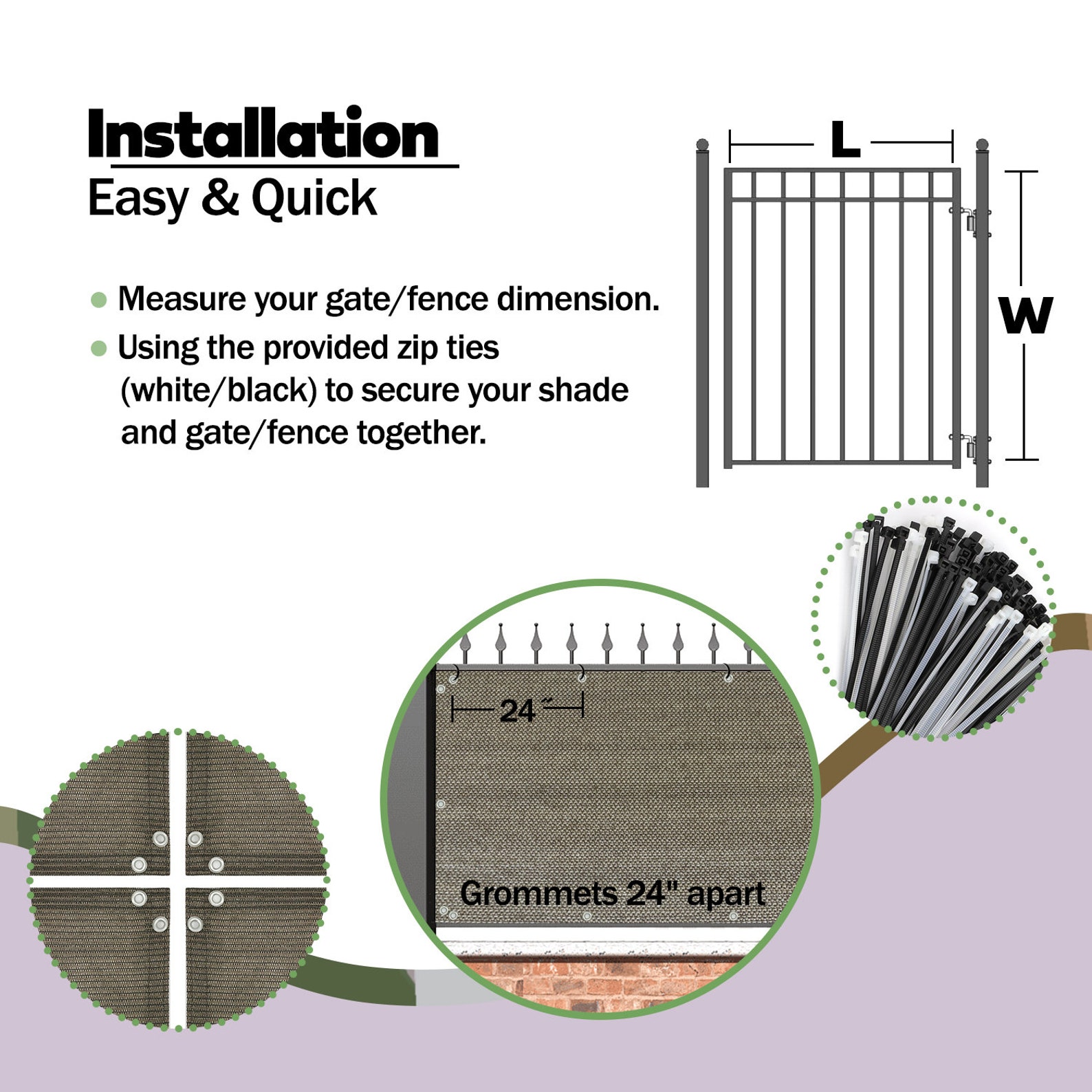 Installation
Easy & Quick

Measure your gate/fence dimension.
Using the provided zip ties (white/black) to secure your shade and gate/fence together.

L

W

24"

Grommets 24" apart