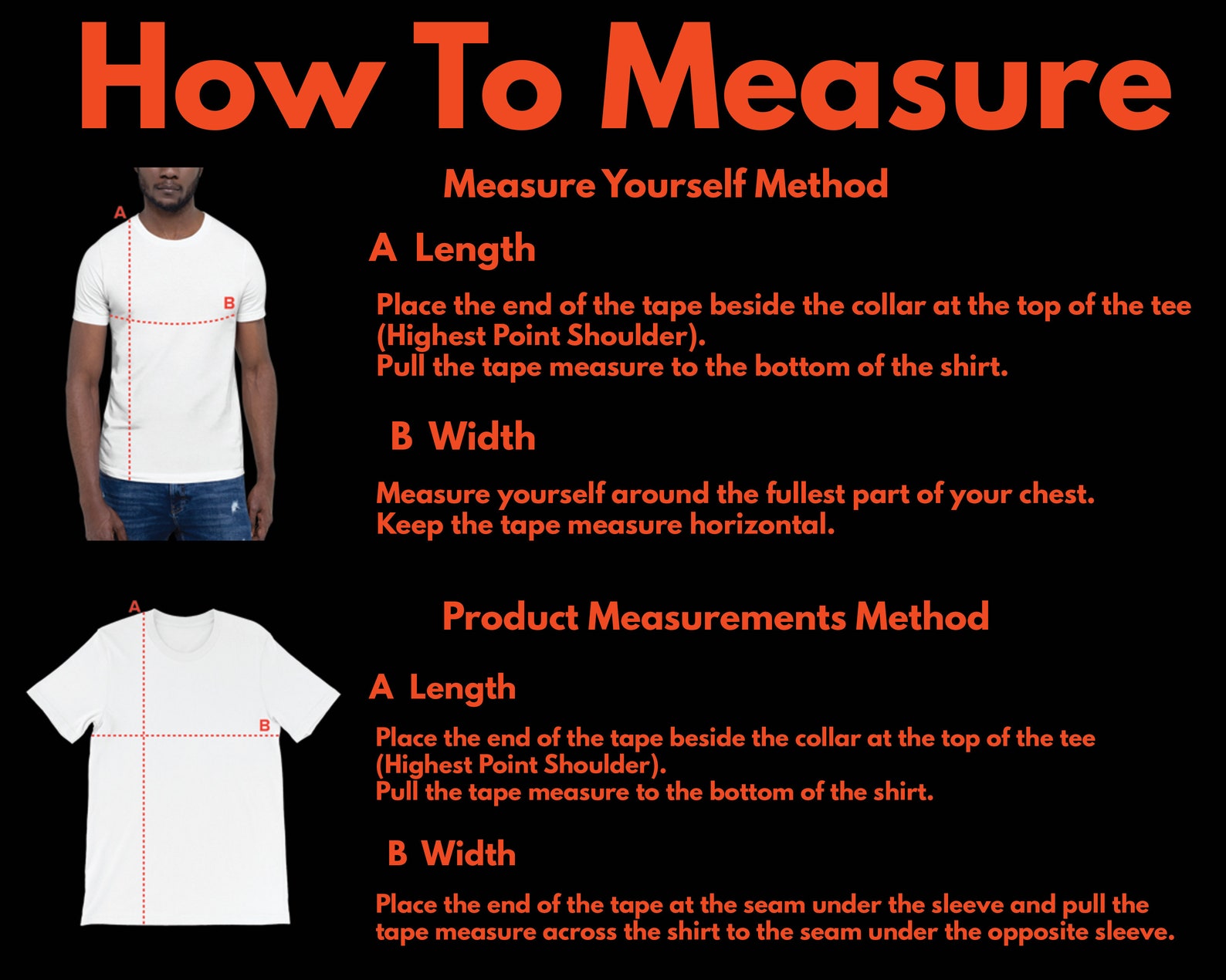 How To Measure

A

B

Measure Yourself Method

A Length

Place the end of the tape beside the collar at the top of the tee (Highest Point Shoulder).
Pull the tape measure to the bottom of the shirt.

B Width

Measure yourself around the fullest part of your chest.
Keep the tape measure horizontal.

A

B

Product Measurements Method

A Length

Place the end of the tape beside the collar at the top of the tee (Highest Point Shoulder).
Pull the tape measure to the bottom of the shirt.

B Width

Place the end of the tape at the seam under the sleeve and pull the tape measure across the shirt to the seam under the opposite sleeve.