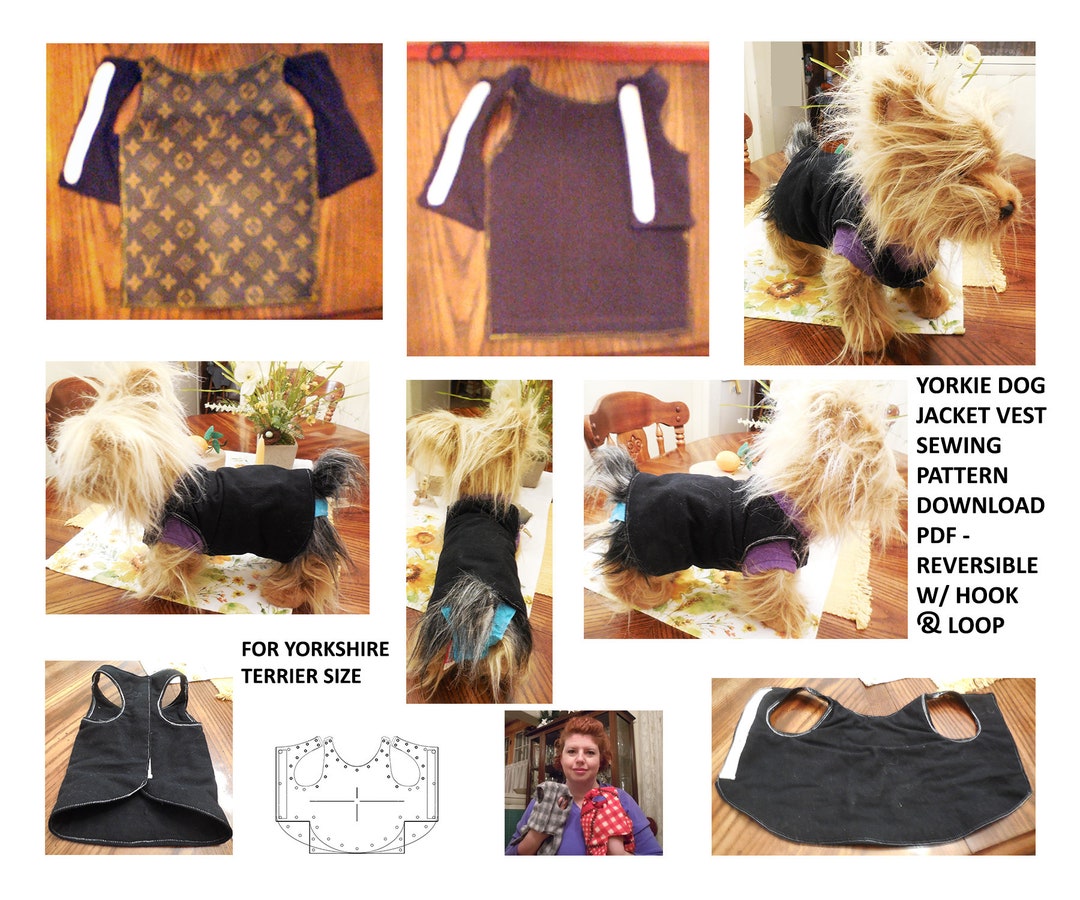 YORKIE DOG JACKET VEST SEWING PATTERN DOWNLOAD PDF - REVERSIBLE W/ HOOK & LOOP

FOR YORKSHIRE TERRIER SIZE