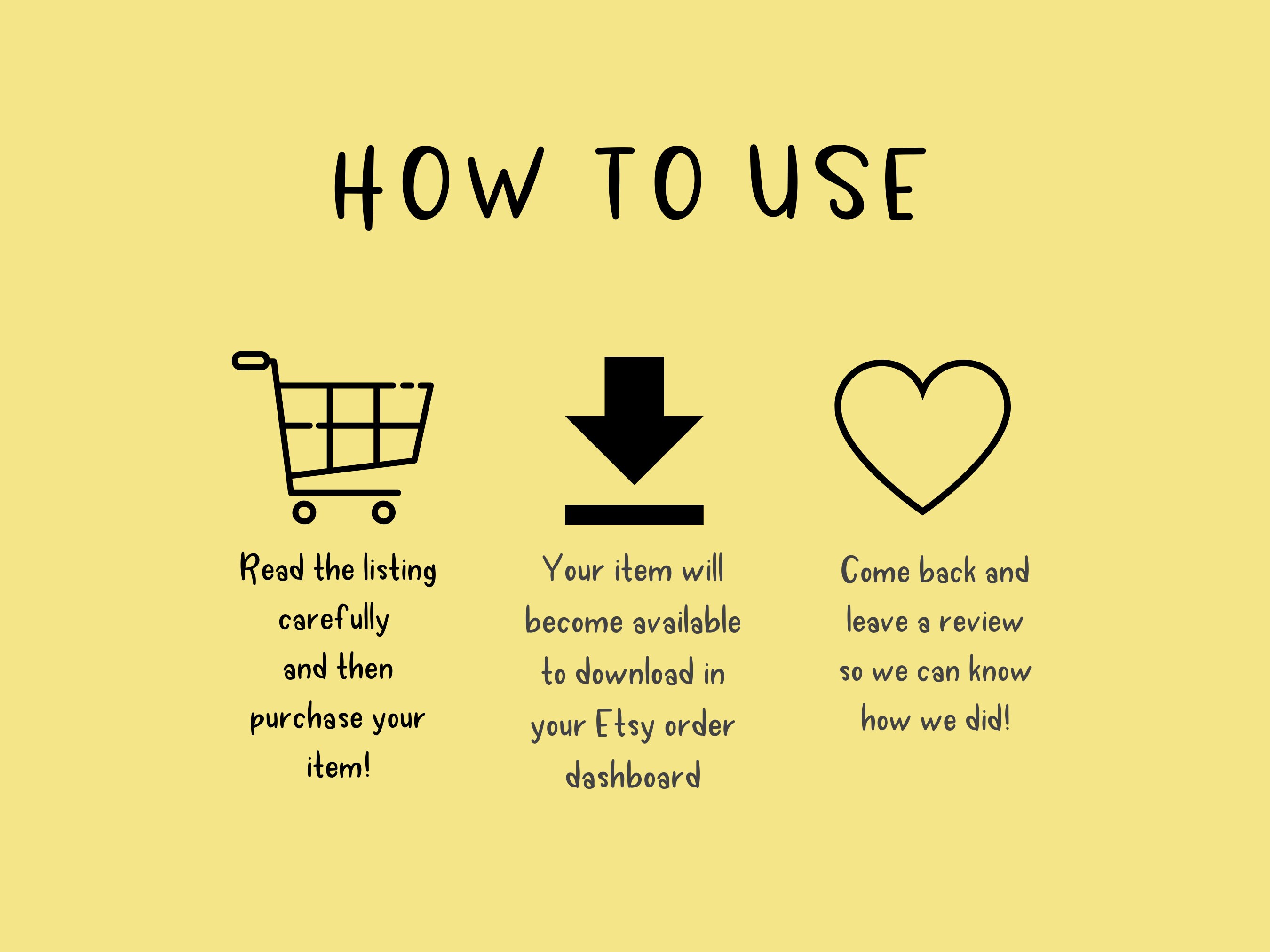 HOW TO USE

Read the listing carefully and then purchase your item!

Your item will become available to download in your Etsy order dashboard

Come back and leave a review so we can know how we did!