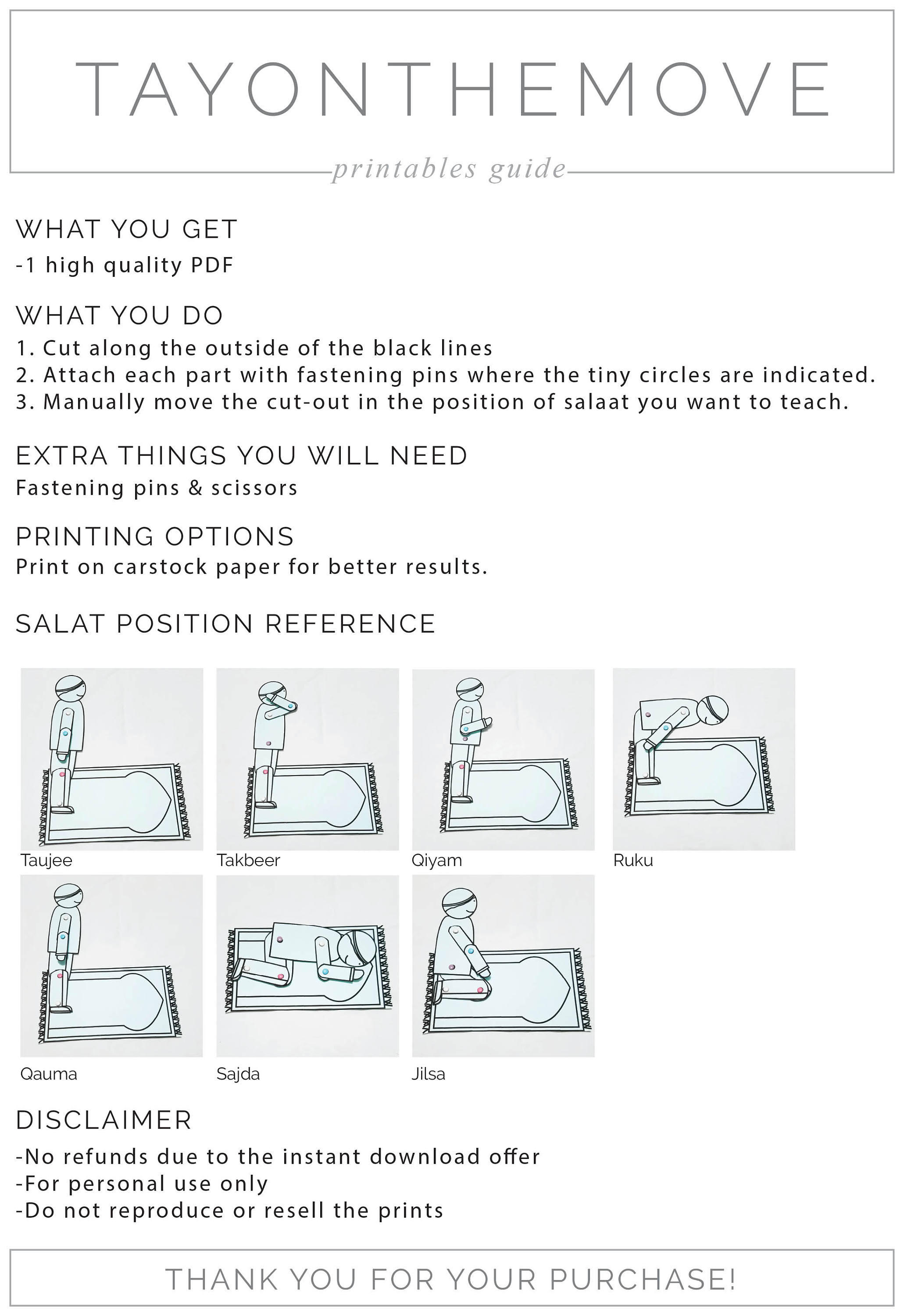 TAYONTHEMOVE
printables guide

WHAT YOU GET
-1 high quality PDF

WHAT YOU DO
1. Cut along the outside of the black lines
2. Attach each part with fastening pins where the tiny circles are indicated.
3. Manually move the cut-out in the position of salaat you want to teach.

EXTRA THINGS YOU WILL NEED
Fastening pins & scissors

PRINTING OPTIONS
Print on carstock paper for better results.

SALAT POSITION REFERENCE

Taujee
Takbeer
Qiyam
Ruku
Qauma
Sajda
Jilsa

DISCLAIMER
-No refunds due to the instant download offer
-For personal use only
-Do not reproduce or resell the prints

THANK YOU FOR YOUR PURCHASE!