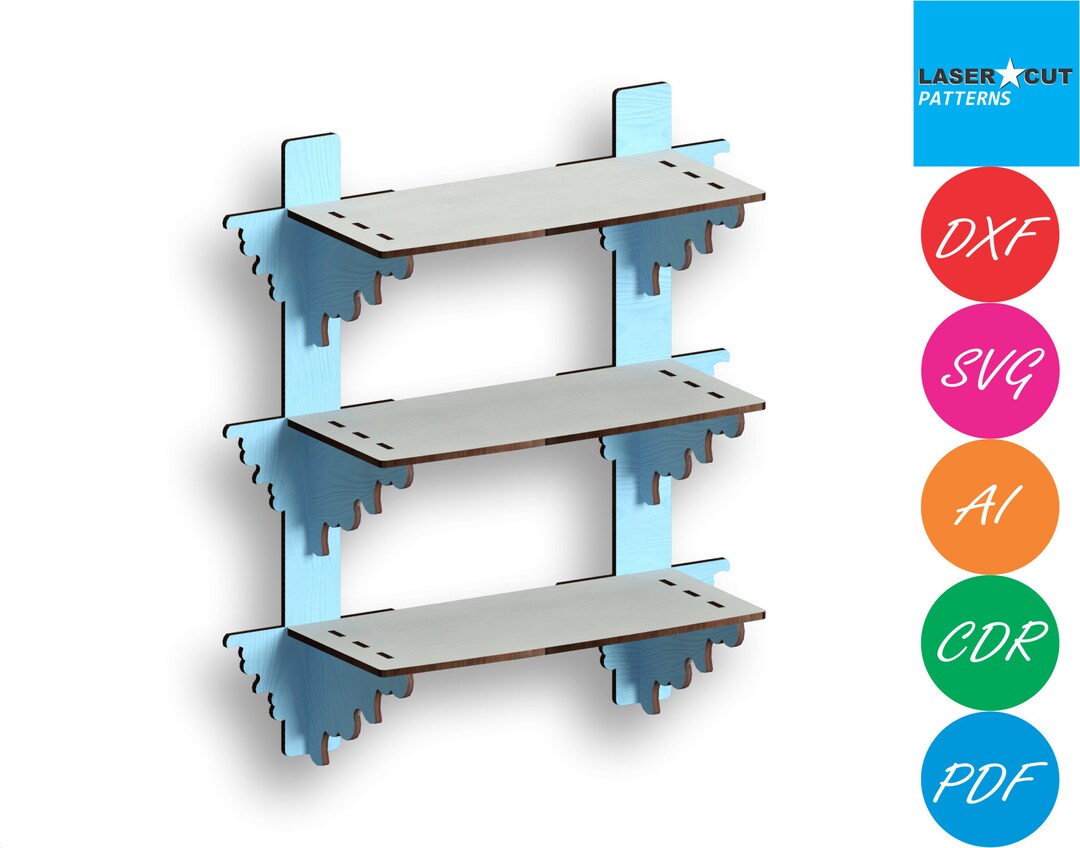 LASER★CUT
PATTERNS

DXF

SVG

AI

CDR

PDF