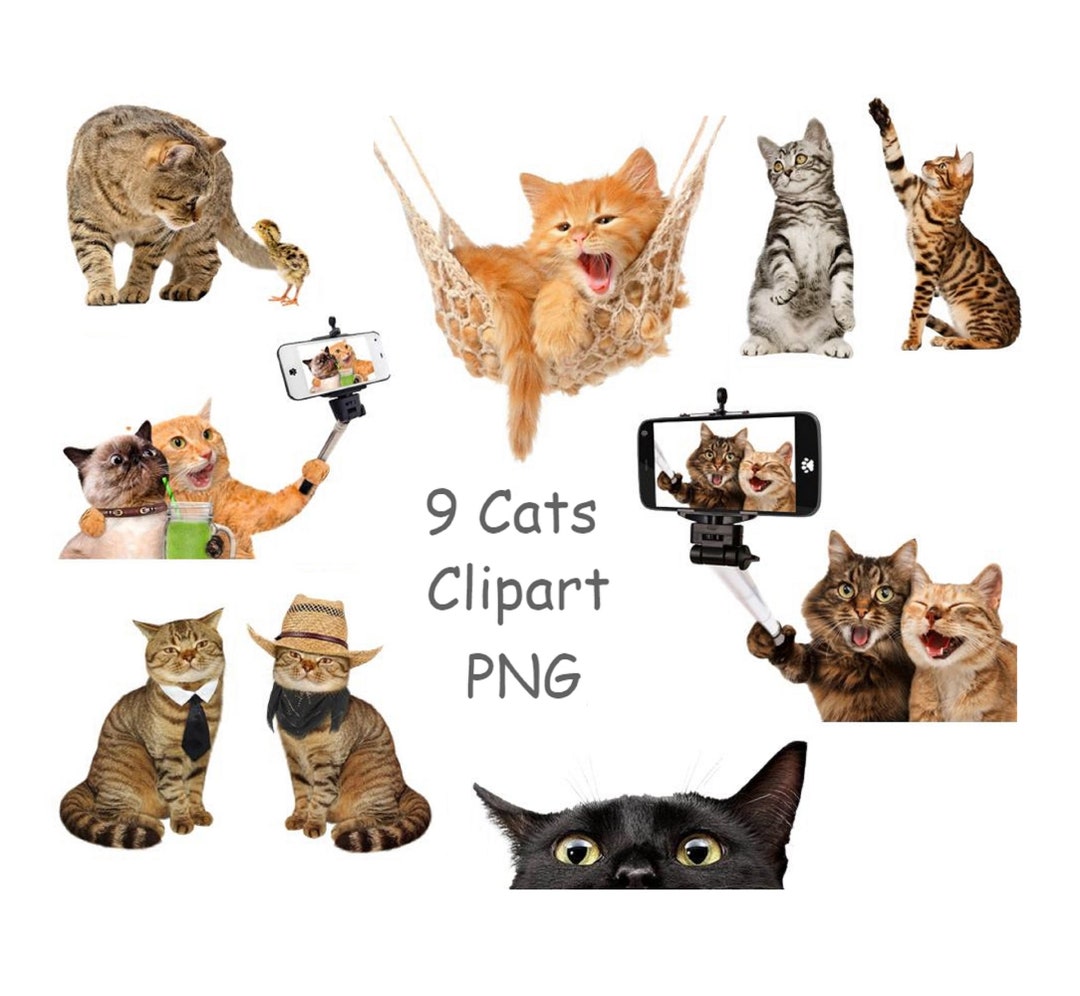 9 Cats
Clipart
PNG