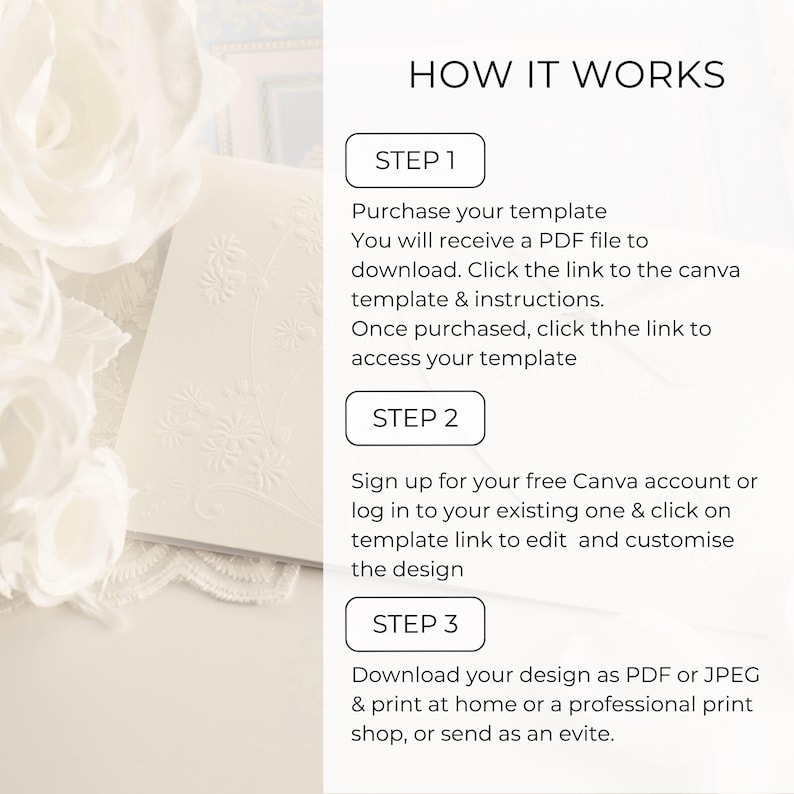 HOW IT WORKS

STEP 1

Purchase your template
You will receive a PDF file to download. Click the link to the canva template & instructions.
Once purchased, click thhe link to access your template

STEP 2

Sign up for your free Canva account or log in to your existing one & click on template link to edit and customise the design

STEP 3

Download your design as PDF or JPEG & print at home or a professional print shop, or send as an evite.