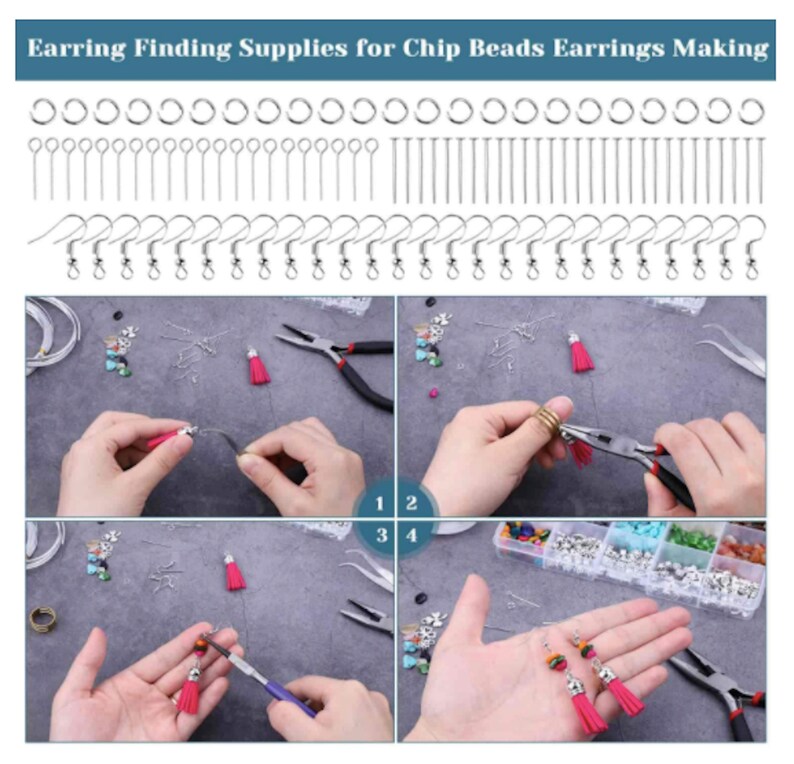 Earring Finding Supplies for Chip Beads Earrings Making

1
2
3
4