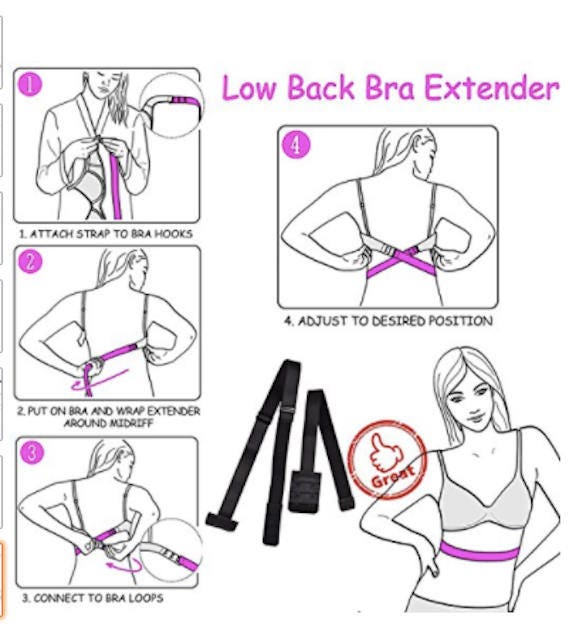 Low Back Bra Extender

1

1. ATTACH STRAP TO BRA HOOKS

2

2. PUT ON BRA AND WRAP EXTENDER AROUND MIDRIFF

3

3. CONNECT TO BRA LOOPS

4

4. ADJUST TO DESIRED POSITION

Great