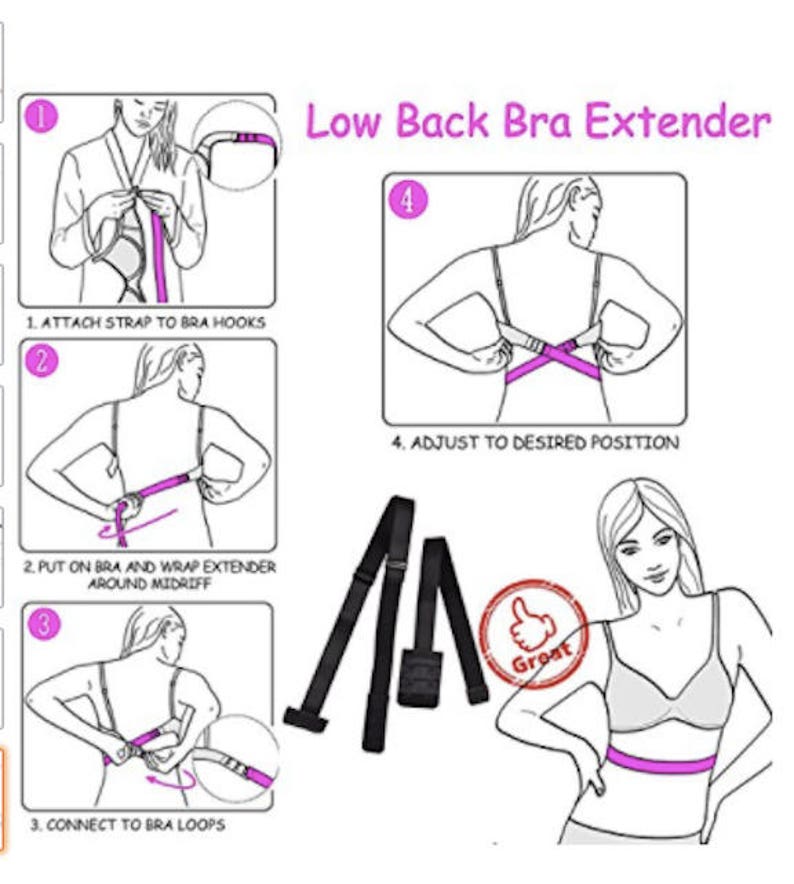 Low Back Bra Extender

1

1. ATTACH STRAP TO BRA HOOKS

2

2. PUT ON BRA AND WRAP EXTENDER AROUND MIDRIFF

3

3. CONNECT TO BRA LOOPS

4

4. ADJUST TO DESIRED POSITION

Great