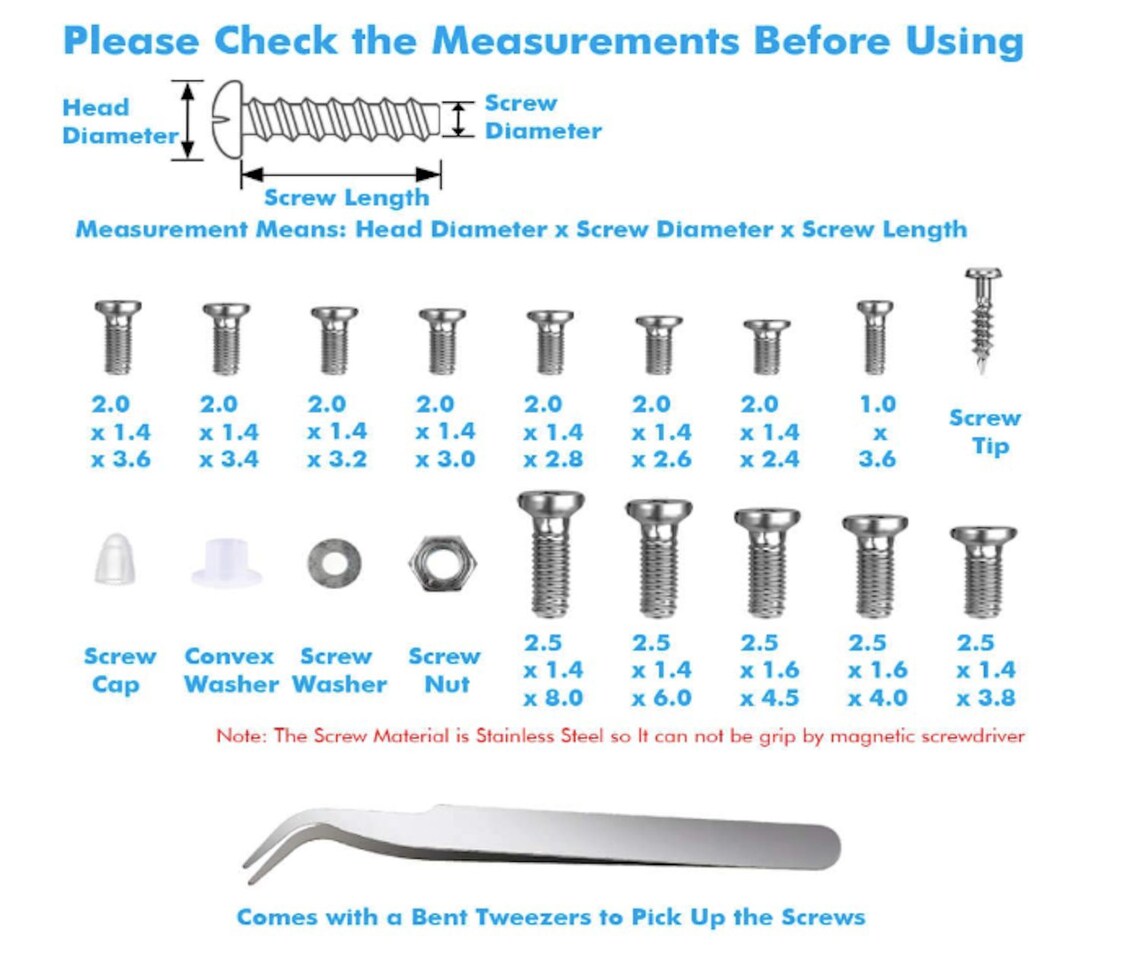 Please Check the Measurements Before Using

Head Diameter

Screw Diameter

Screw Length

Measurement Means: Head Diameter x Screw Diameter x Screw Length

2.0 x 1.4 x 3.6

2.0 x 1.4 x 3.4

2.0 x 1.4 x 3.2

2.0 x 1.4 x 3.0

2.0 x 1.4 x 2.8

2.0 x 1.4 x 2.6

2.0 x 1.4 x 2.4

1.0 x 3.6

Screw Tip

Screw Cap

Convex Washer

Screw Washer

Screw Nut

2.5 x 1.4 x 8.0

2.5 x 1.4 x 6.0

2.5 x 1.6 x 4.5

2.5 x 1.6 x 4.0

2.5 x 1.4 x 3.8

Note: The Screw Material is Stainless Steel so It can not be grip by magnetic screwdriver

Comes with a Bent Tweezers to Pick Up the Screws