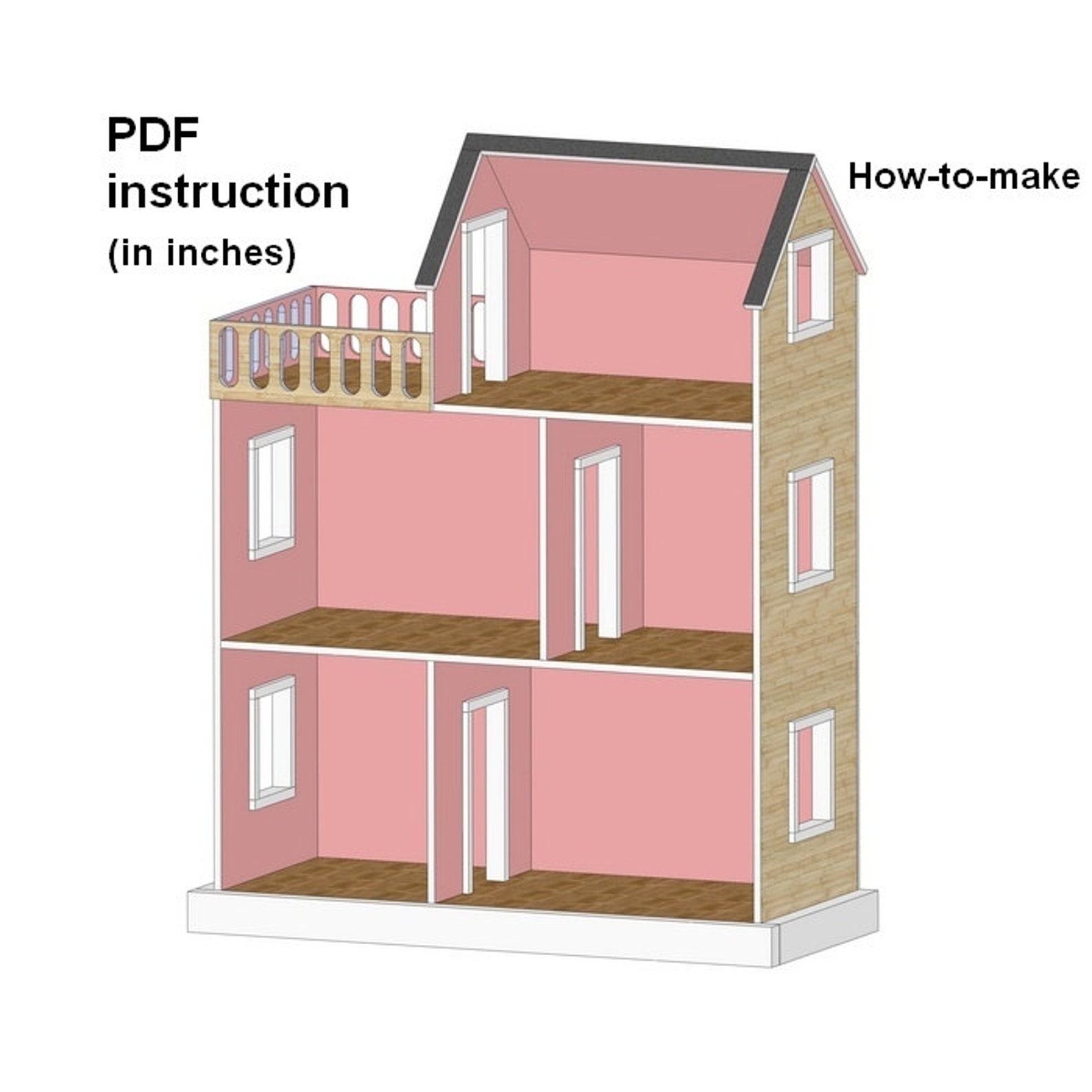 PDF
instruction
(in inches)

How-to-make