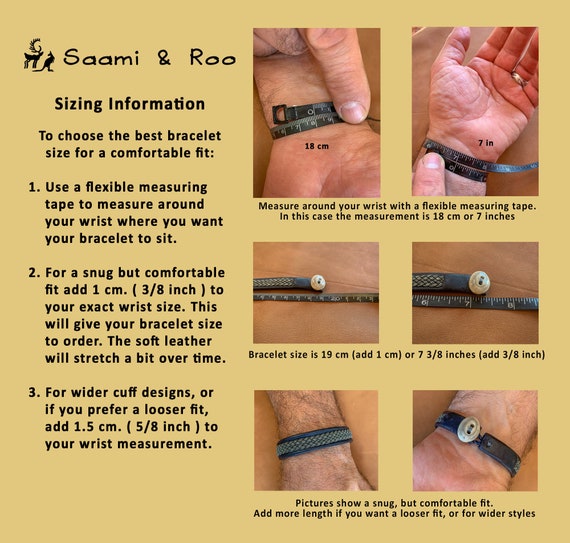 Saami & Roo

Sizing Information

To choose the best bracelet size for a comfortable fit:

1. Use a flexible measuring tape to measure around your wrist where you want your bracelet to sit.

2. For a snug but comfortable fit add 1 cm. ( 3/8 inch ) to your exact wrist size. This will give your bracelet size to order. The soft leather will stretch a bit over time.

3. For wider cuff designs, or if you prefer a looser fit, add 1.5 cm. ( 5/8 inch ) to your wrist measurement.

18 cm

7 in

Measure around your wrist with a flexible measuring tape. In this case the measurement is 18 cm or 7 inches

Bracelet size is 19 cm (add 1 cm) or 7 3/8 inches (add 3/8 inch)

Pictures show a snug, but comfortable fit. Add more length if you want a looser fit, or for wider styles