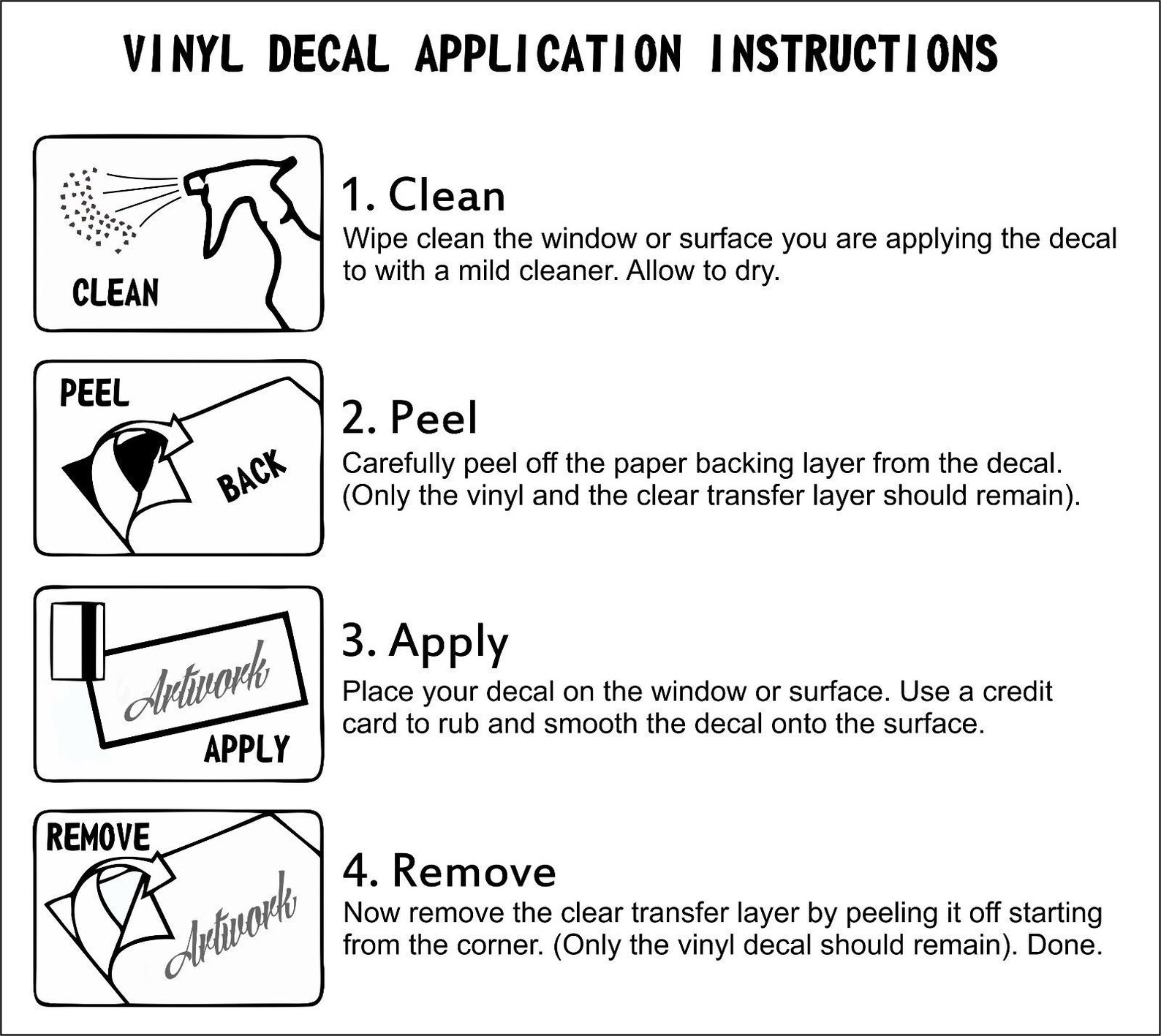 VINYL DECAL APPLICATION INSTRUCTIONS

CLEAN

1. Clean
Wipe clean the window or surface you are applying the decal to with a mild cleaner. Allow to dry.

PEEL
BACK

2. Peel
Carefully peel off the paper backing layer from the decal. (Only the vinyl and the clear transfer layer should remain).

Artwork
APPLY

3. Apply
Place your decal on the window or surface. Use a credit card to rub and smooth the decal onto the surface.

REMOVE
Artwork

4. Remove
Now remove the clear transfer layer by peeling it off starting from the corner. (Only the vinyl decal should remain). Done.