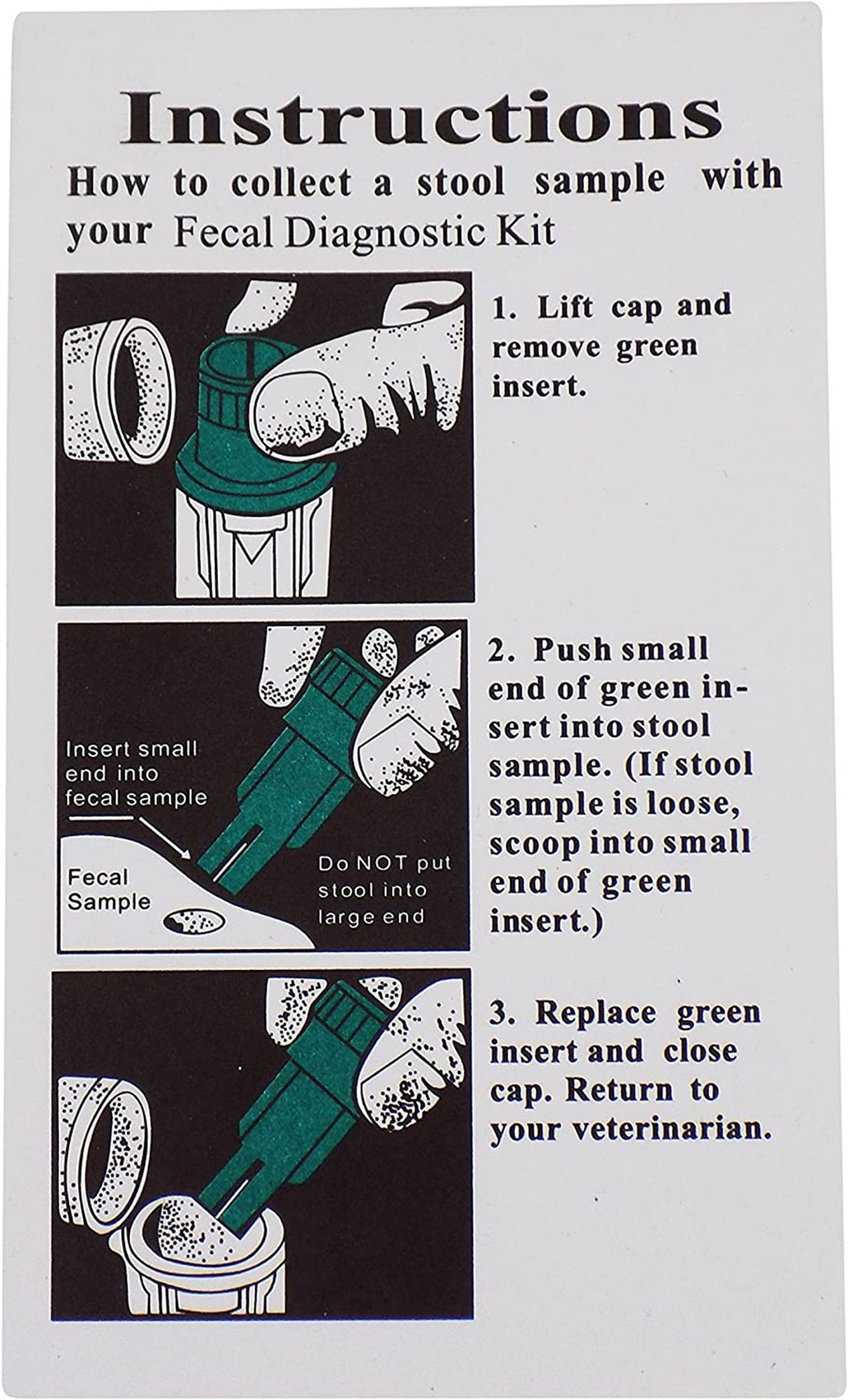 Instructions
How to collect a stool sample with your Fecal Diagnostic Kit

1. Lift cap and remove green insert.

Insert small end into fecal sample

Fecal Sample

Do NOT put stool into large end

2. Push small end of green insert into stool sample. (If stool sample is loose, scoop into small end of green insert.)

3. Replace green insert and close cap. Return to your veterinarian.