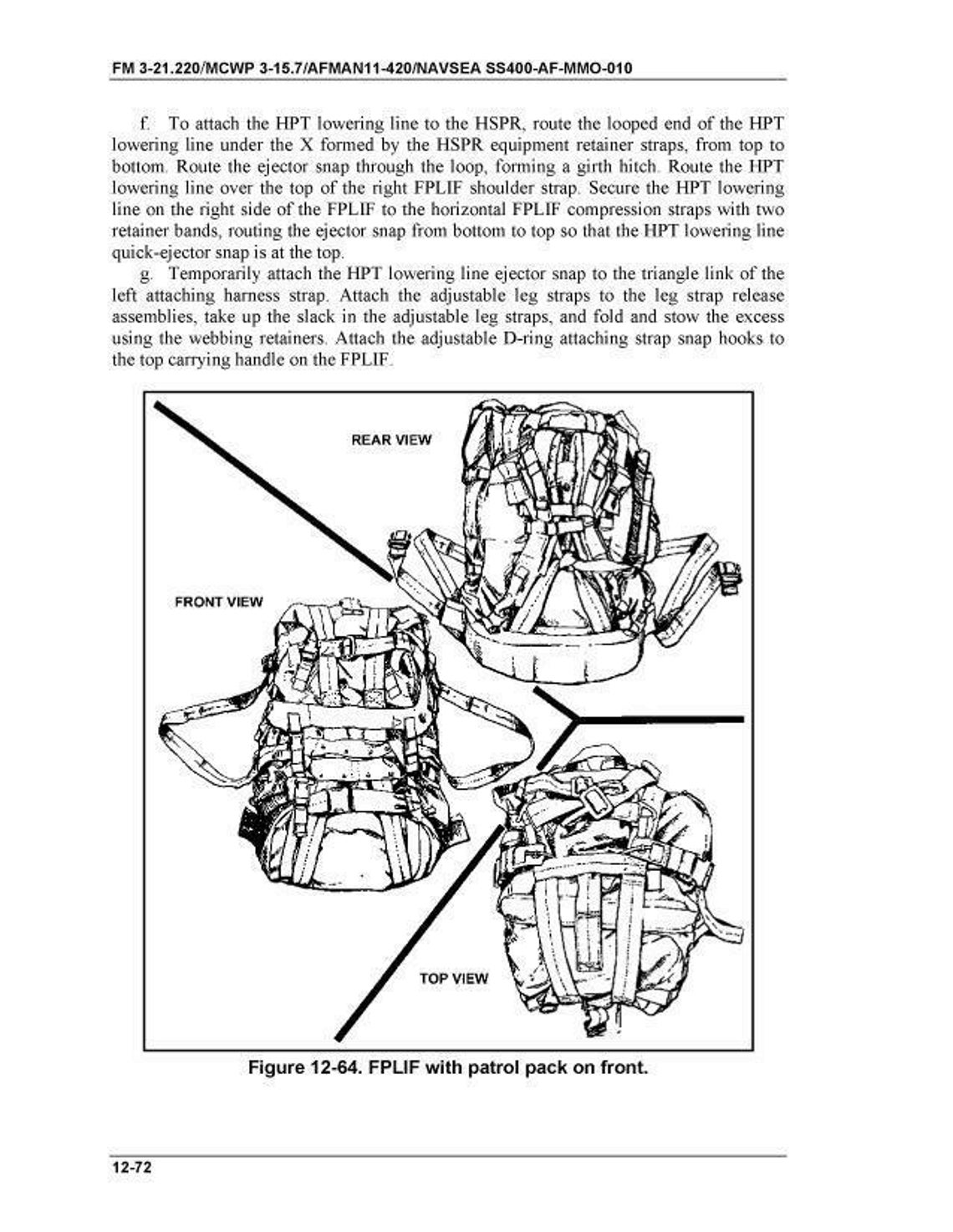 FM 3-21.220/MCWP 3-15.7/AFMAN11-420/NAVSEA SS400-AF-MMO-010

f. To attach the HPT lowering line to the HSPR, route the looped end of the HPT lowering line under the X formed by the HSPR equipment retainer straps, from top to bottom. Route the ejector snap through the loop, forming a girth hitch. Route the HPT lowering line over the top of the right FPLIF shoulder strap. Secure the HPT lowering line on the right side of the FPLIF to the horizontal FPLIF compression straps with two retainer bands, routing the ejector snap from bottom to top so that the HPT lowering line quick-ejector snap is at the top.

g. Temporarily attach the HPT lowering line ejector snap to the triangle link of the left attaching harness strap. Attach the adjustable leg straps to the leg strap release assemblies, take up the slack in the adjustable leg straps, and fold and stow the excess using the webbing retainers. Attach the adjustable D-ring attaching strap snap hooks to the top carrying handle on the FPLIF.

REAR VIEW

FRONT VIEW

TOP VIEW

Figure 12-64. FPLIF with patrol pack on front.

12-72