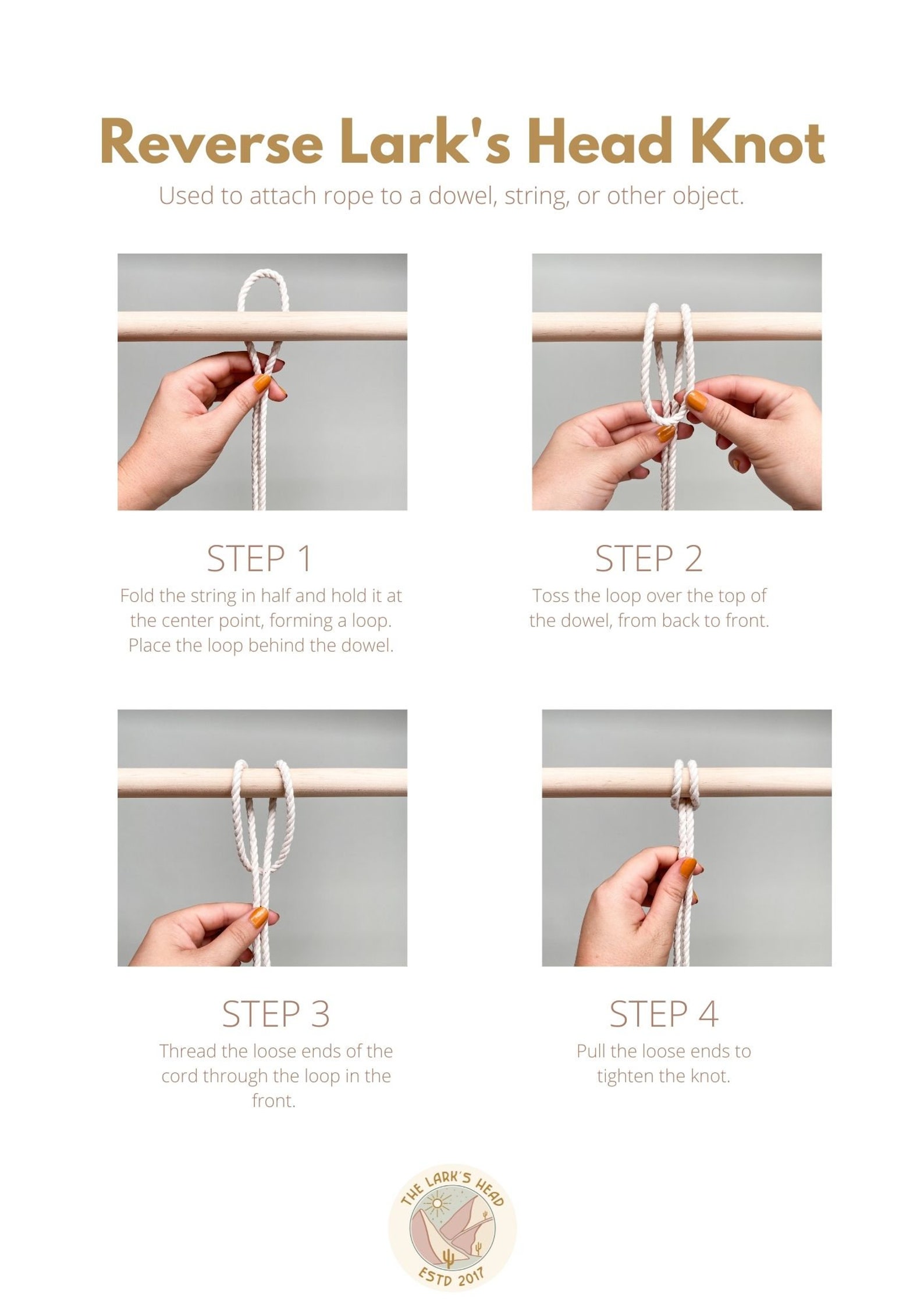 Reverse Lark's Head Knot

Used to attach rope to a dowel, string, or other object.

STEP 1

Fold the string in half and hold it at the center point, forming a loop. Place the loop behind the dowel.

STEP 2

Toss the loop over the top of the dowel, from back to front.

STEP 3

Thread the loose ends of the cord through the loop in the front.

STEP 4

Pull the loose ends to tighten the knot.

THE LARK'S HEAD

ESTD 2017