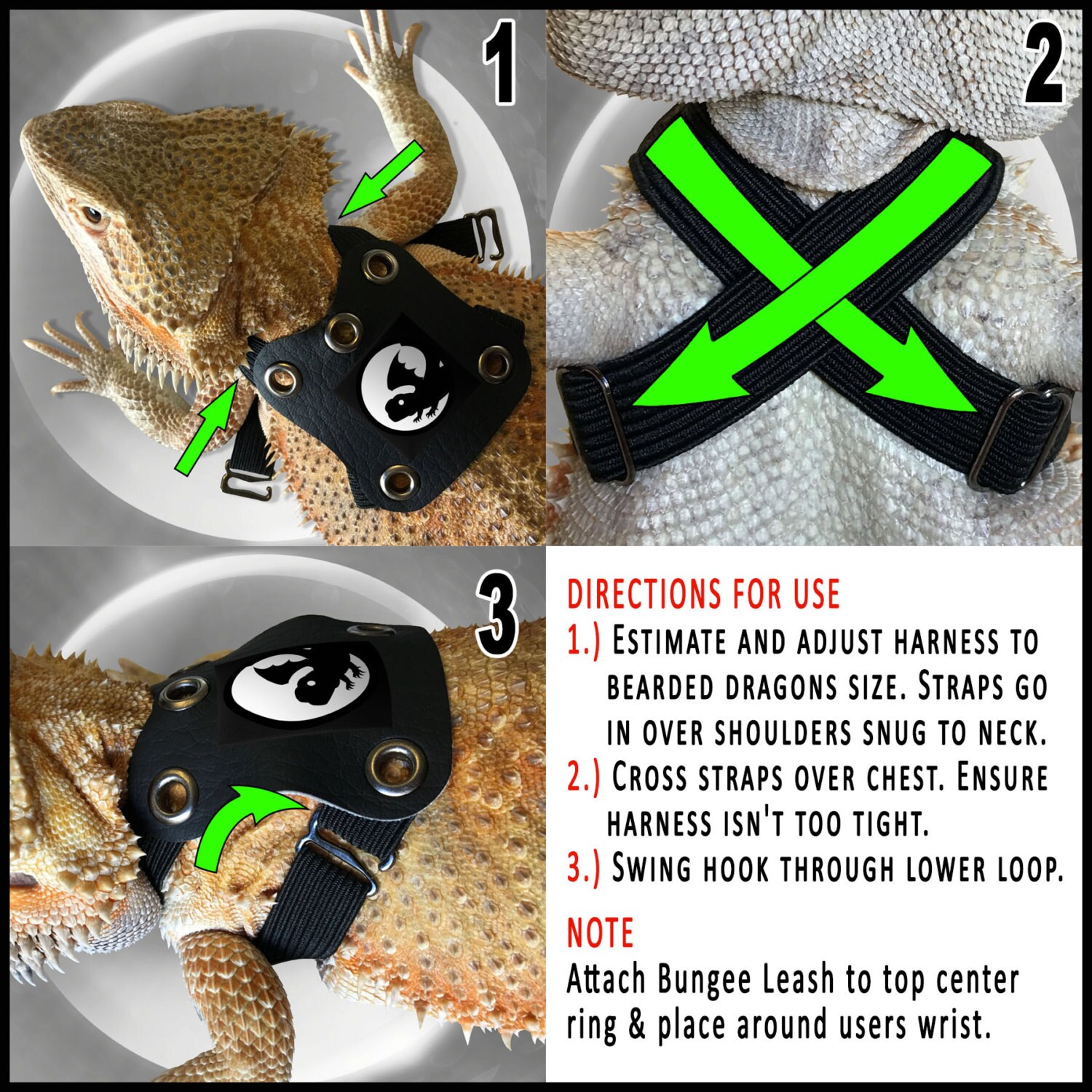 1

2

3

DIRECTIONS FOR USE

1.) ESTIMATE AND ADJUST HARNESS TO BEARDED DRAGONS SIZE. STRAPS GO IN OVER SHOULDERS SNUG TO NECK.

2.) CROSS STRAPS OVER CHEST. ENSURE HARNESS ISN'T TOO TIGHT.

3.) SWING HOOK THROUGH LOWER LOOP.

NOTE

Attach Bungee Leash to top center ring & place around users wrist.